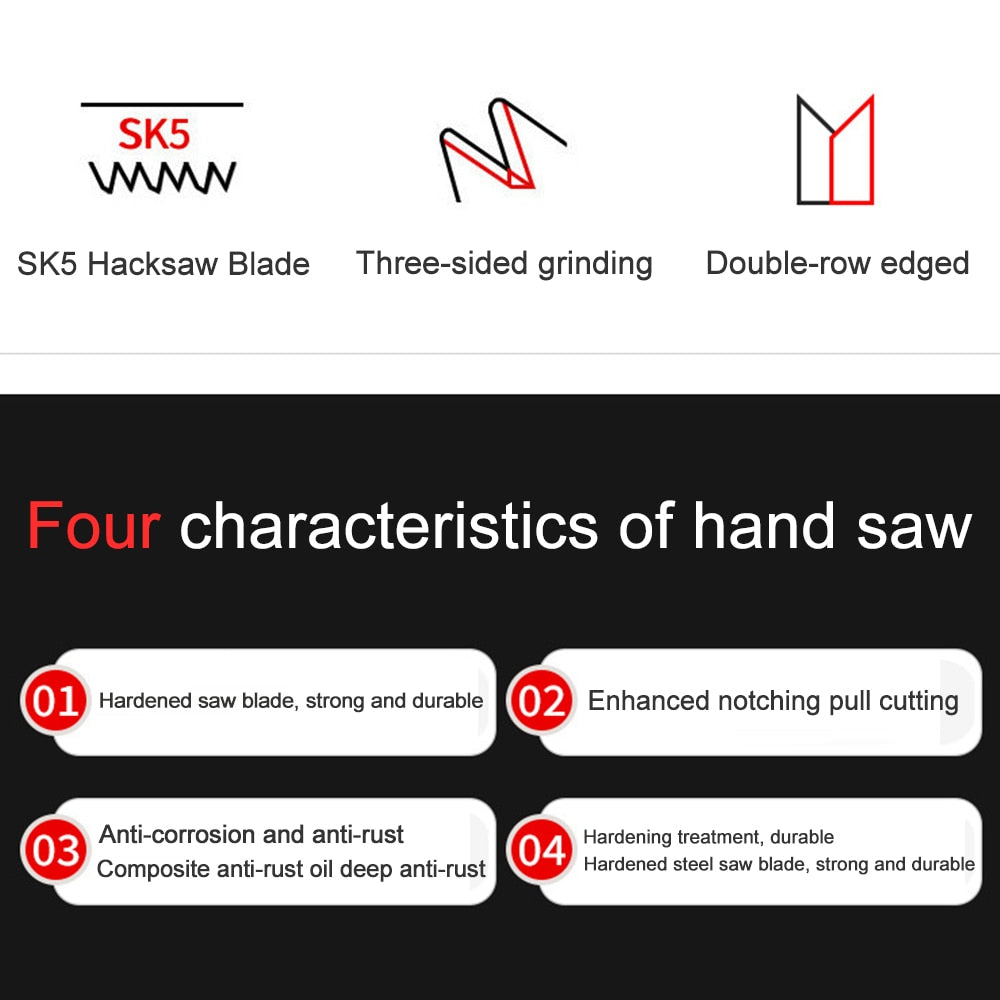 SK5

SK5 Hacksaw Blade

Three-sided grinding

Double-row edged

Four characteristics of hand saw

01 Hardened saw blade, strong and durable

02 Enhanced notching pull cutting

03 Anti-corrosion and anti-rust
Composite anti-rust oil deep anti-rust

04 Hardening treatment, durable
Hardened steel saw blade, strong and durable