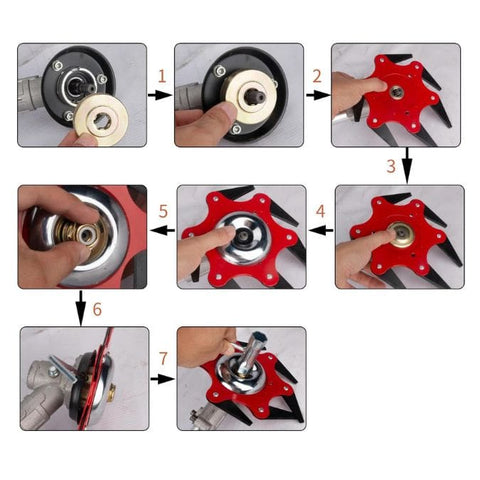 1
2
3
4
5
6
7