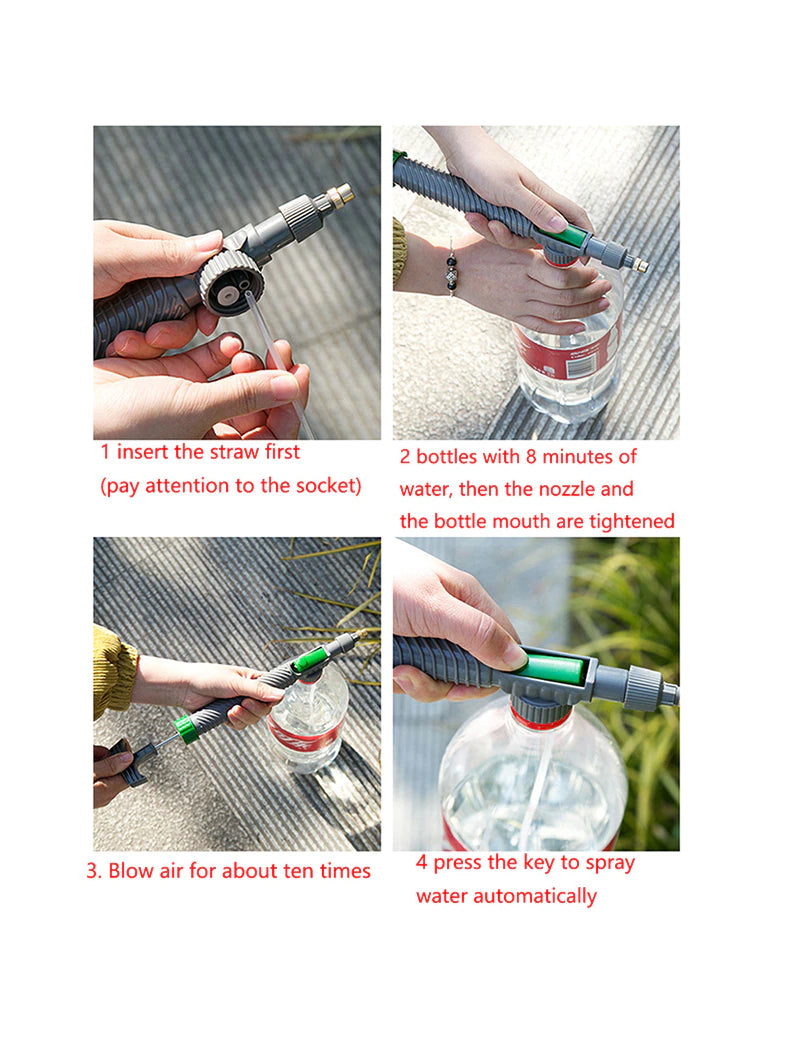 1 insert the straw first
(pay attention to the socket)

2 bottles with 8 minutes of water, then the nozzle and the bottle mouth are tightened

3. Blow air for about ten times

4 press the key to spray water automatically