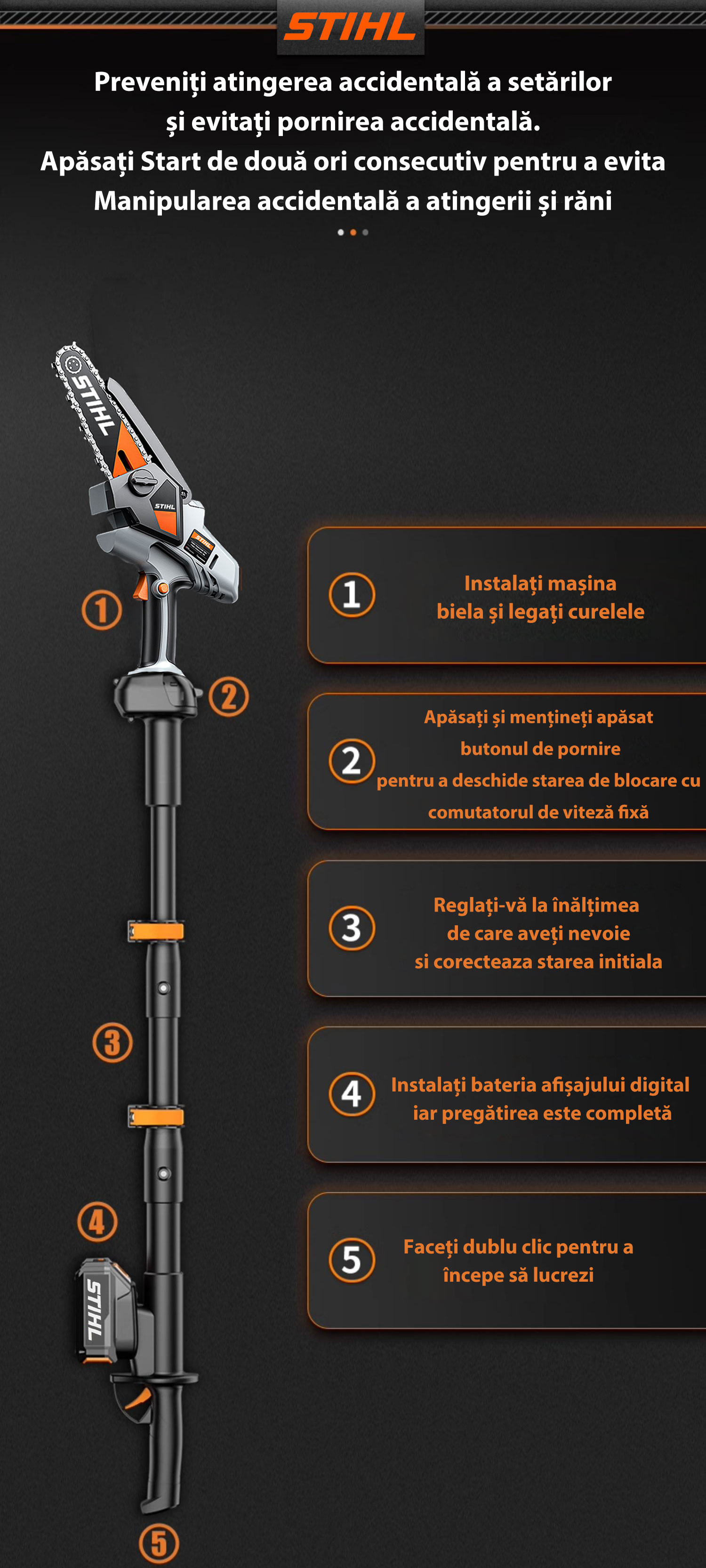 STIHL

Preveniți atingerea accidentală a setărilor
și evitați pornirea accidentală.
Apăsați Start de două ori consecutiv pentru a evita
Manipularea accidentală a atingerii și răni

STIHL

STIHL

STIHL

1

2

3

4

STIHL

5

1 Instalați mașina
biela și legați curelele

2 Apăsați și mențineți apăsat
butonul de pornire
pentru a deschide starea de blocare cu
comutatorul de viteză fixă

3 Reglați-vă la înălțimea
de care aveți nevoie
si corecteaza starea initiala

4 Instalați bateria afișajului digital
iar pregătirea este completă

5 Faceți dublu clic pentru a
începe să lucrezi