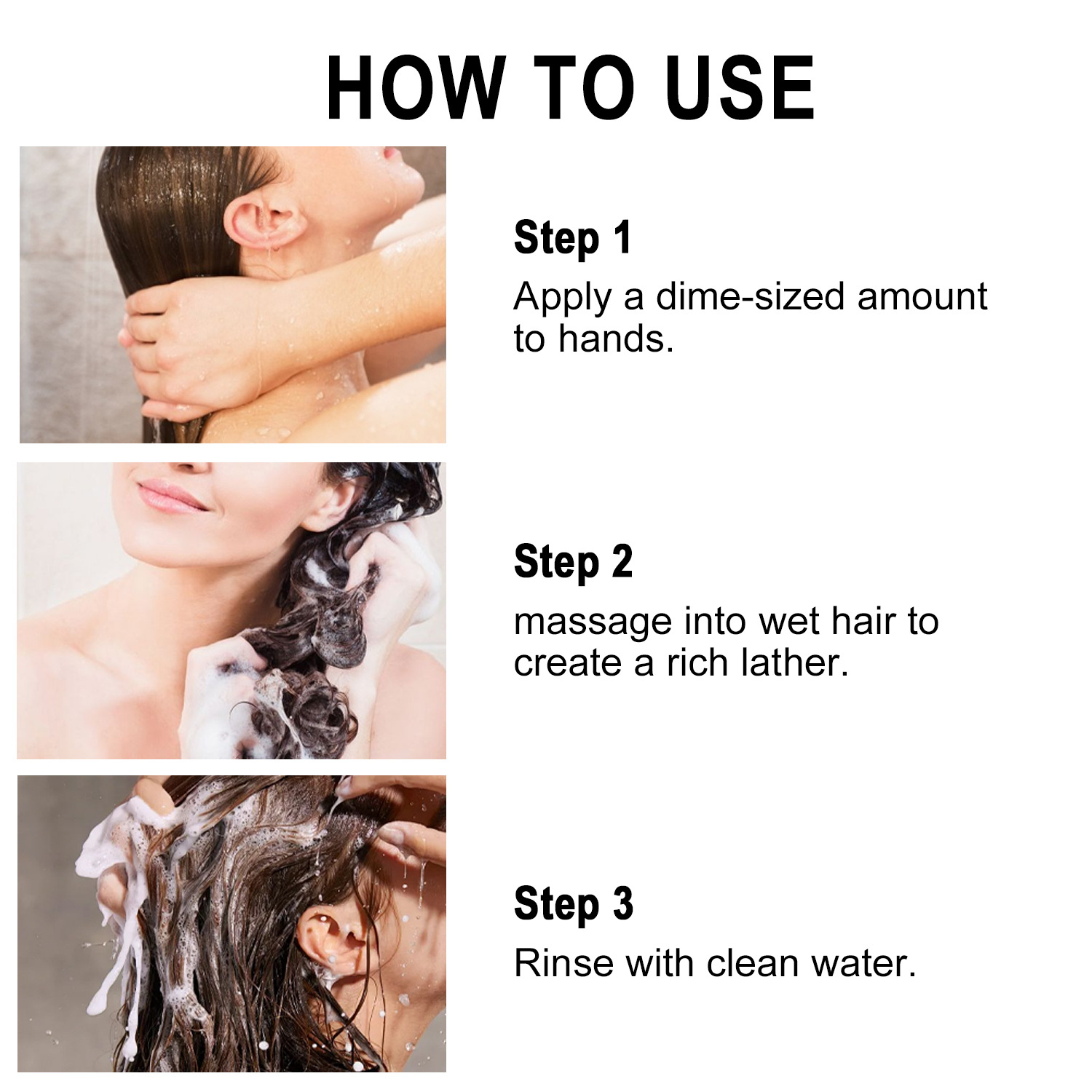 HOW TO USE

Step 1
Apply a dime-sized amount to hands.

Step 2
massage into wet hair to create a rich lather.

Step 3
Rinse with clean water.