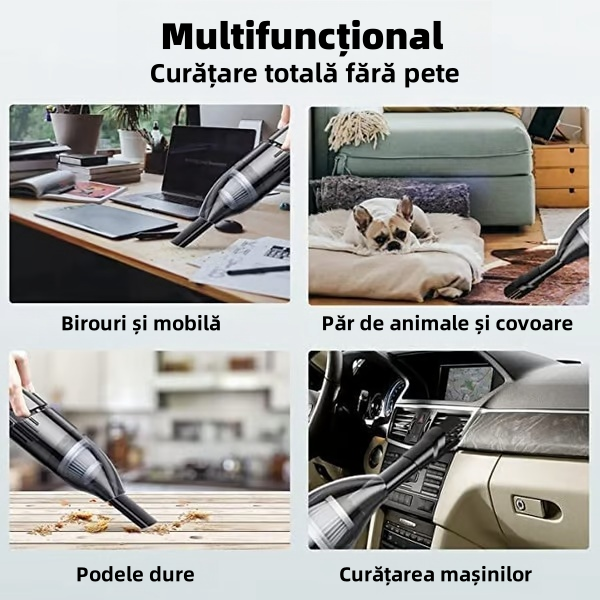 Multifuncțional
Curățare totală fără pete

Birouri și mobilă

Păr de animale și covoare

Podele dure

Curățarea mașinilor