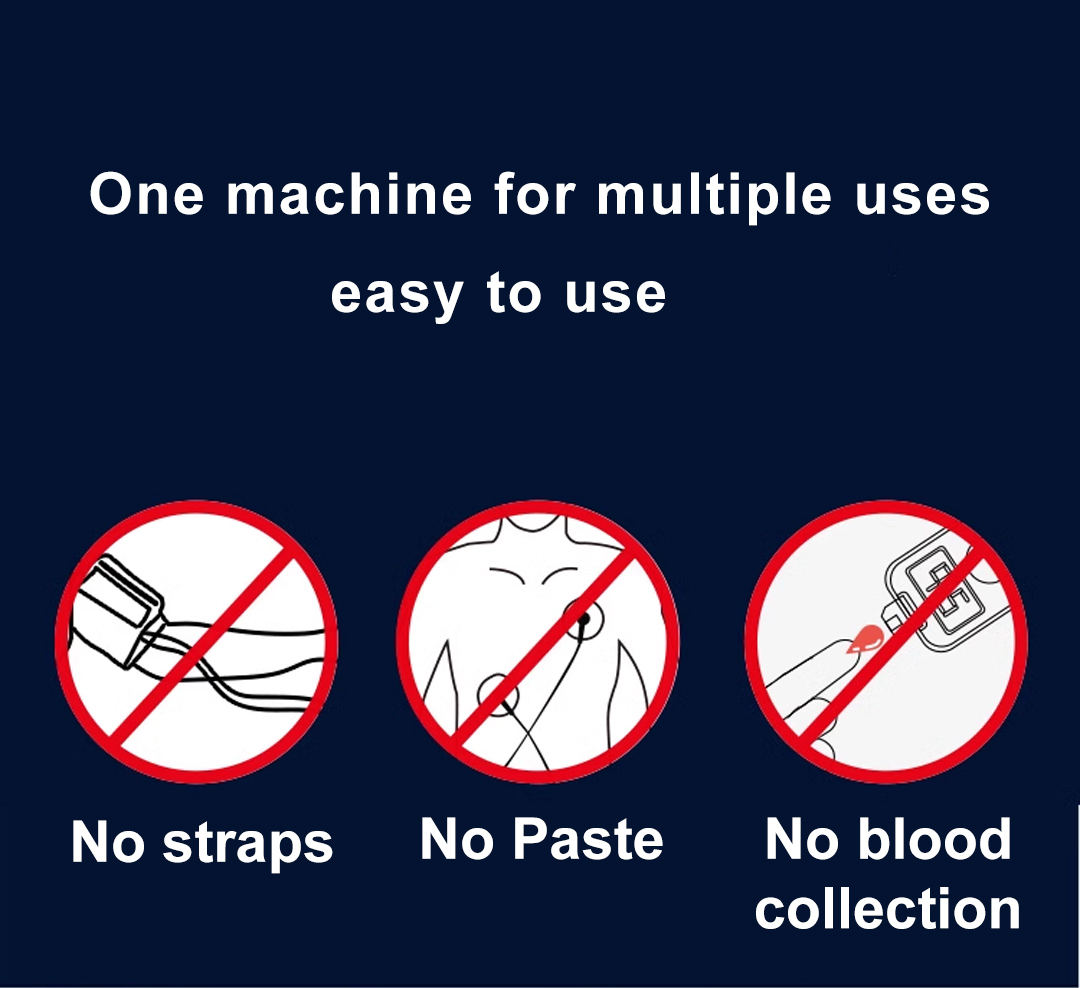 One machine for multiple uses
easy to use

No straps

No Paste

No blood collection