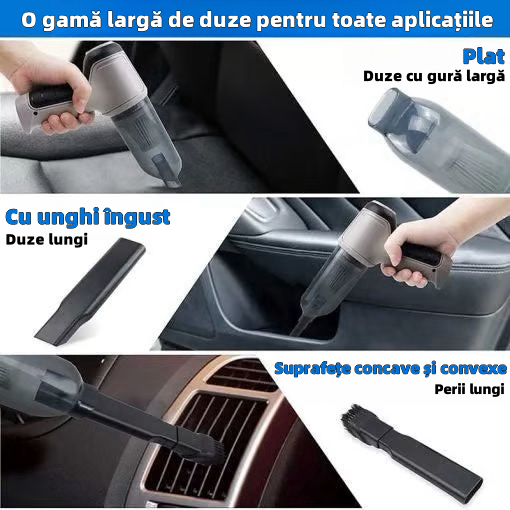 O gamă largă de duze pentru toate aplicațiile

Plat
Duze cu gură largă

Cu unghi îngust
Duze lungi

Suprafețe concave și convexe
Perii lungi