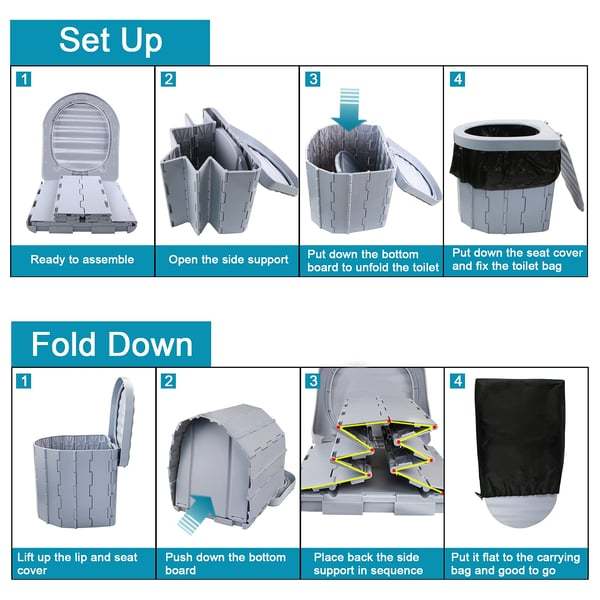 Set Up

1
Ready to assemble

2
Open the side support

3
Put down the bottom board to unfold the toilet

4
Put down the seat cover and fix the toilet bag

Fold Down

1
Lift up the lip and seat cover

2
Push down the bottom board

3
Place back the side support in sequence

4
Put it flat to the carrying bag and good to go