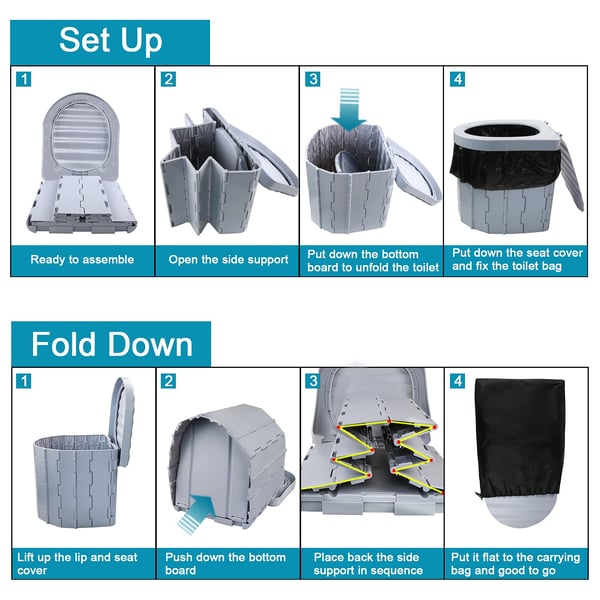 Set Up

1
Ready to assemble

2
Open the side support

3
Put down the bottom board to unfold the toilet

4
Put down the seat cover and fix the toilet bag

Fold Down

1
Lift up the lip and seat cover

2
Push down the bottom board

3
Place back the side support in sequence

4
Put it flat to the carrying bag and good to go