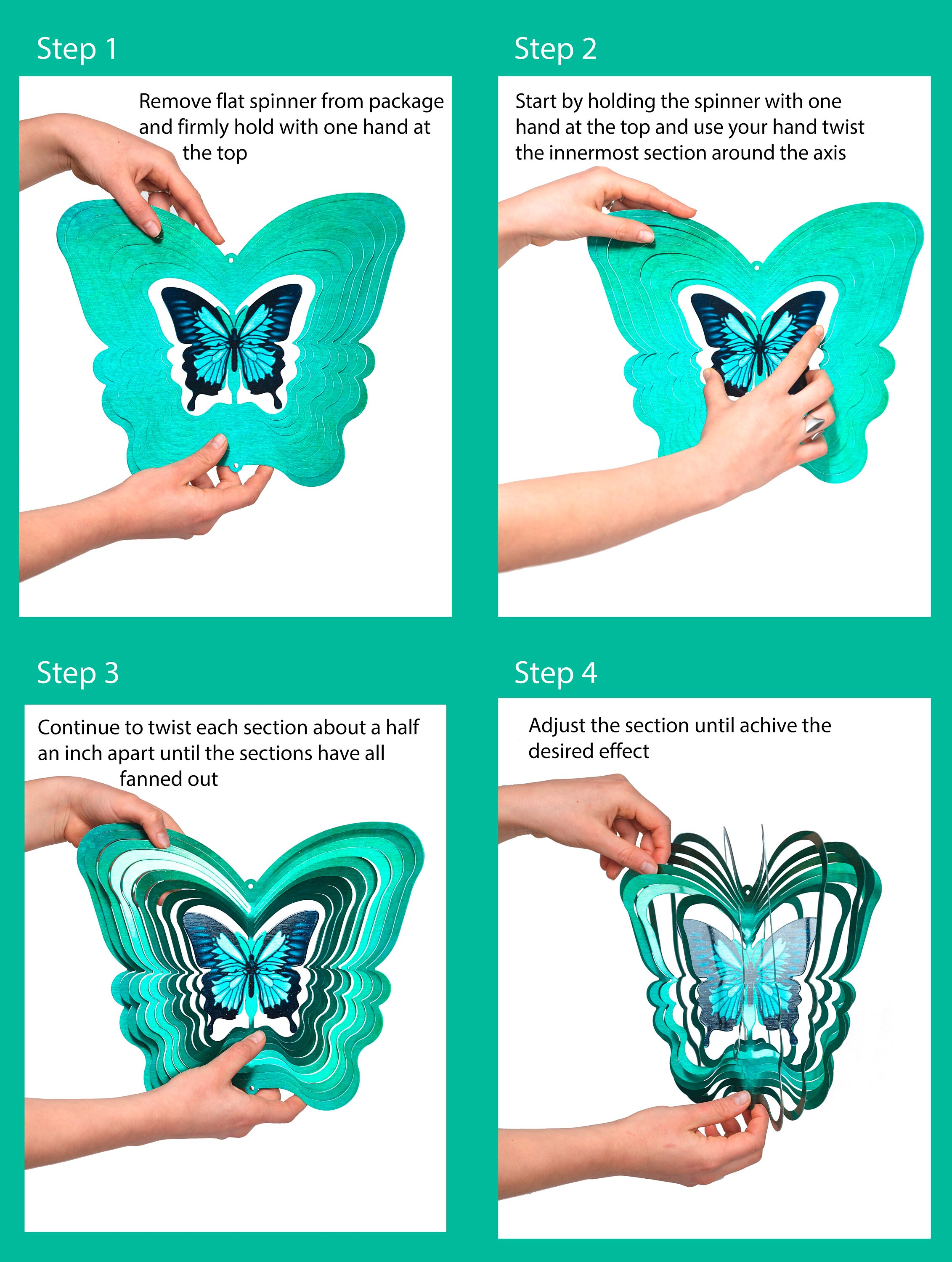 Step 1

Remove flat spinner from package and firmly hold with one hand at the top

Step 2

Start by holding the spinner with one hand at the top and use your hand twist the innermost section around the axis

Step 3

Continue to twist each section about a half an inch apart until the sections have all fanned out

Step 4

Adjust the section until achive the desired effect