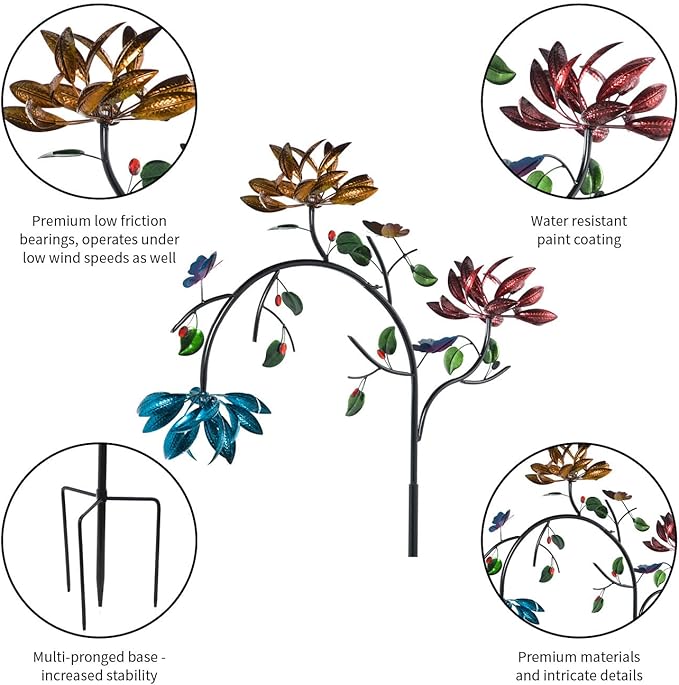 Premium low friction bearings, operates under low wind speeds as well

Water resistant paint coating

Multi-pronged base - increased stability

Premium materials and intricate details