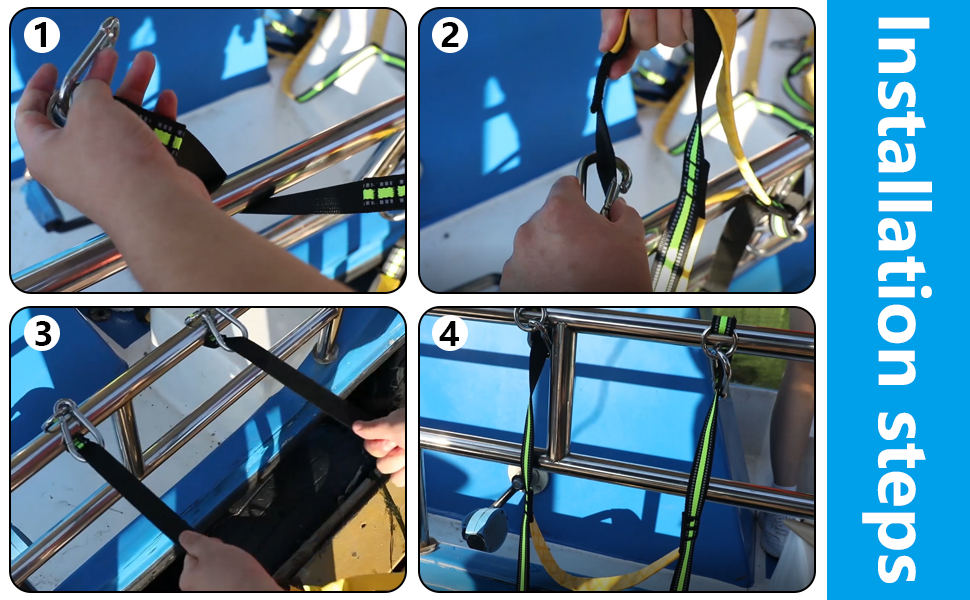 1
2
3
4
Installation steps