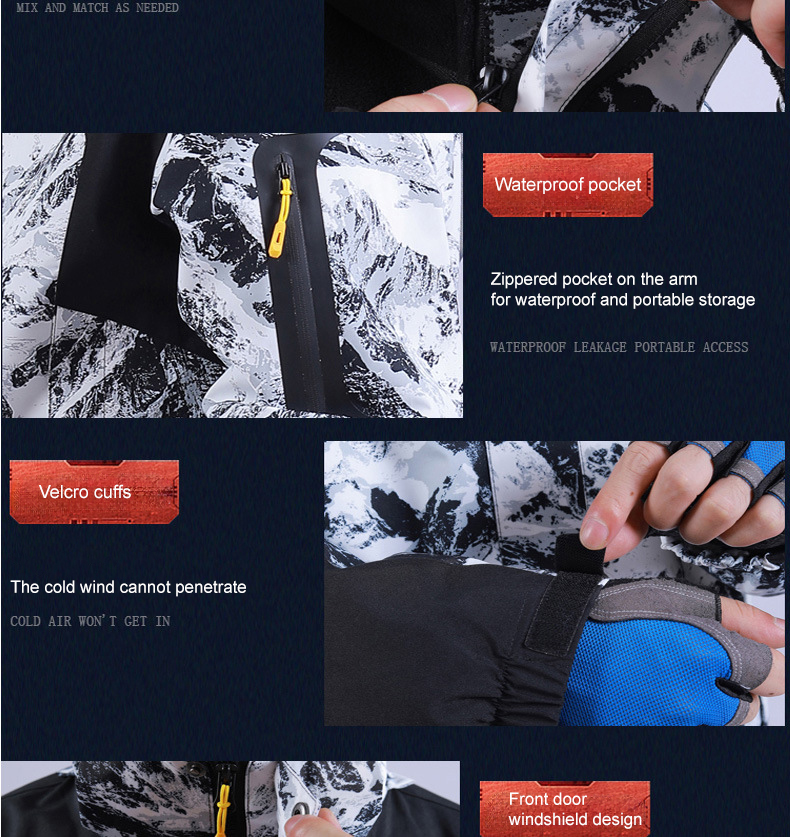 MIX AND MATCH AS NEEDED

Waterproof pocket

Zippered pocket on the arm for waterproof and portable storage

WATERPROOF LEAKAGE PORTABLE ACCESS

Velcro cuffs

The cold wind cannot penetrate

COLD AIR WON'T GET IN

Front door windshield design