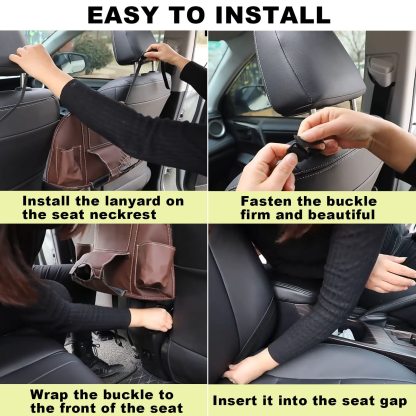 EASY TO INSTALL

Install the lanyard on the seat neckrest

Fasten the buckle firm and beautiful

Wrap the buckle to the front of the seat

Insert it into the seat gap