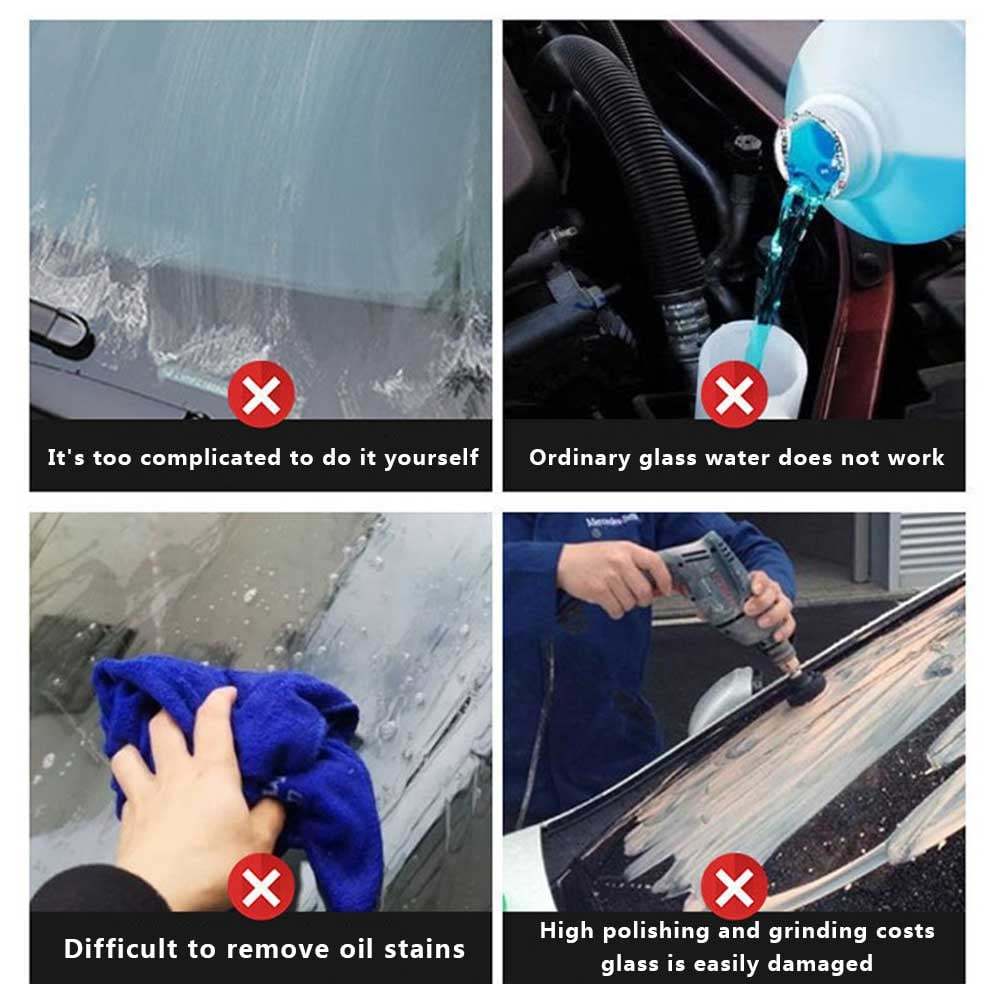 It's too complicated to do it yourself

Ordinary glass water does not work

Difficult to remove oil stains

High polishing and grinding costs glass is easily damaged