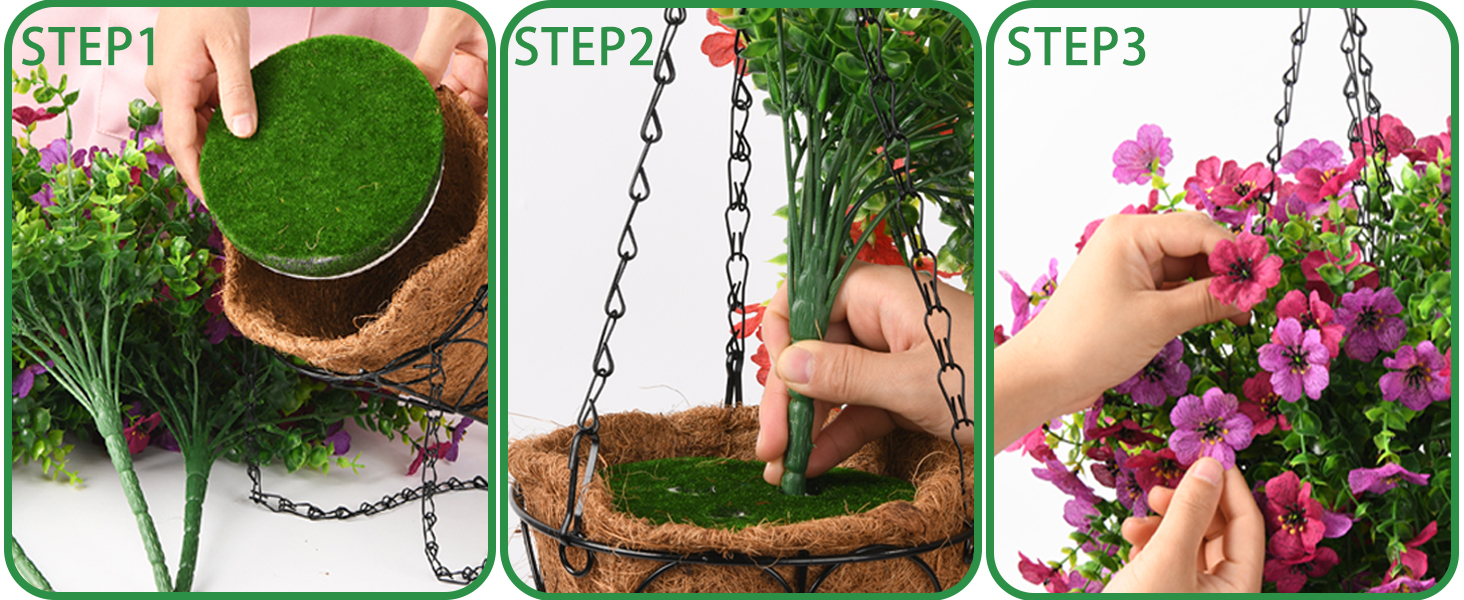 STEP1

STEP2

STEP3