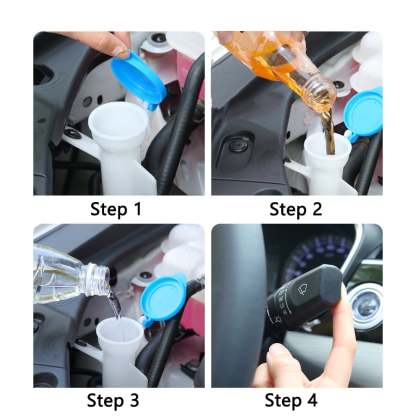 Step 1

Step 2

Step 3

Step 4