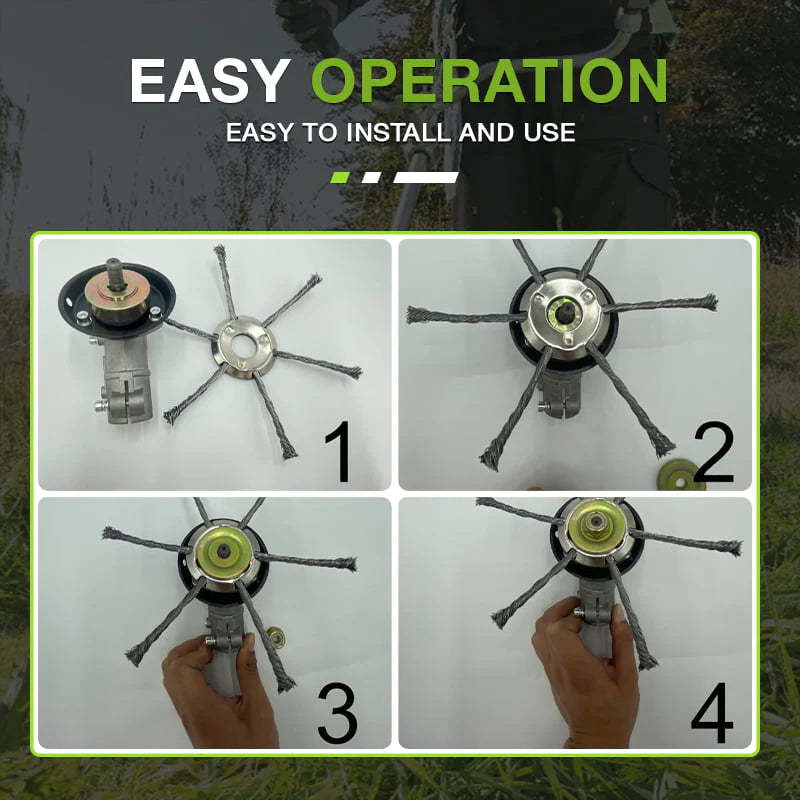 EASY OPERATION

EASY TO INSTALL AND USE

1

2

3

4