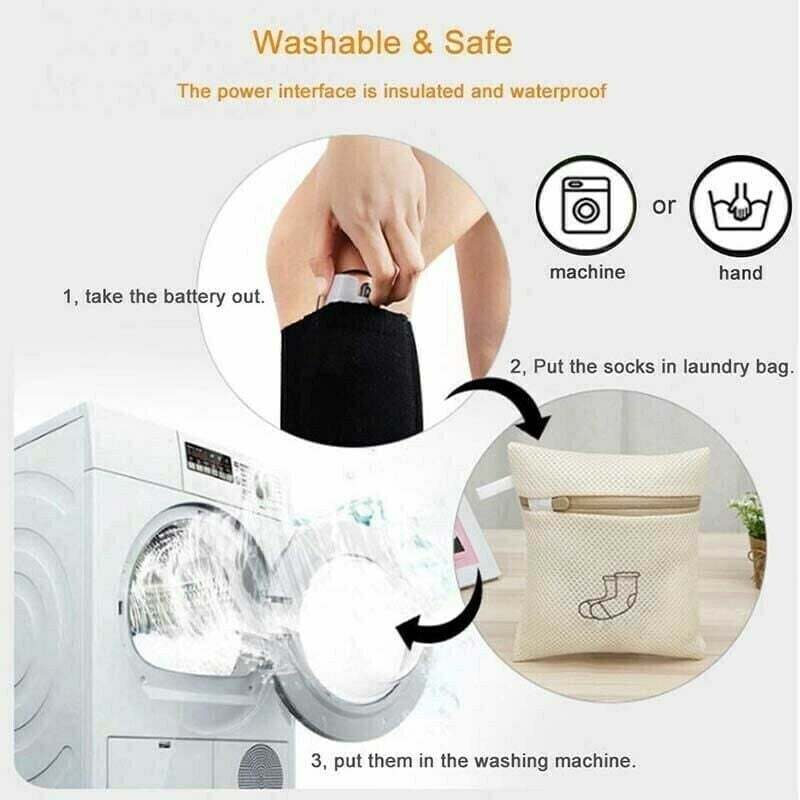 Washable & Safe

The power interface is insulated and waterproof

machine

or

hand

1, take the battery out.

2, Put the socks in laundry bag.

3, put them in the washing machine.