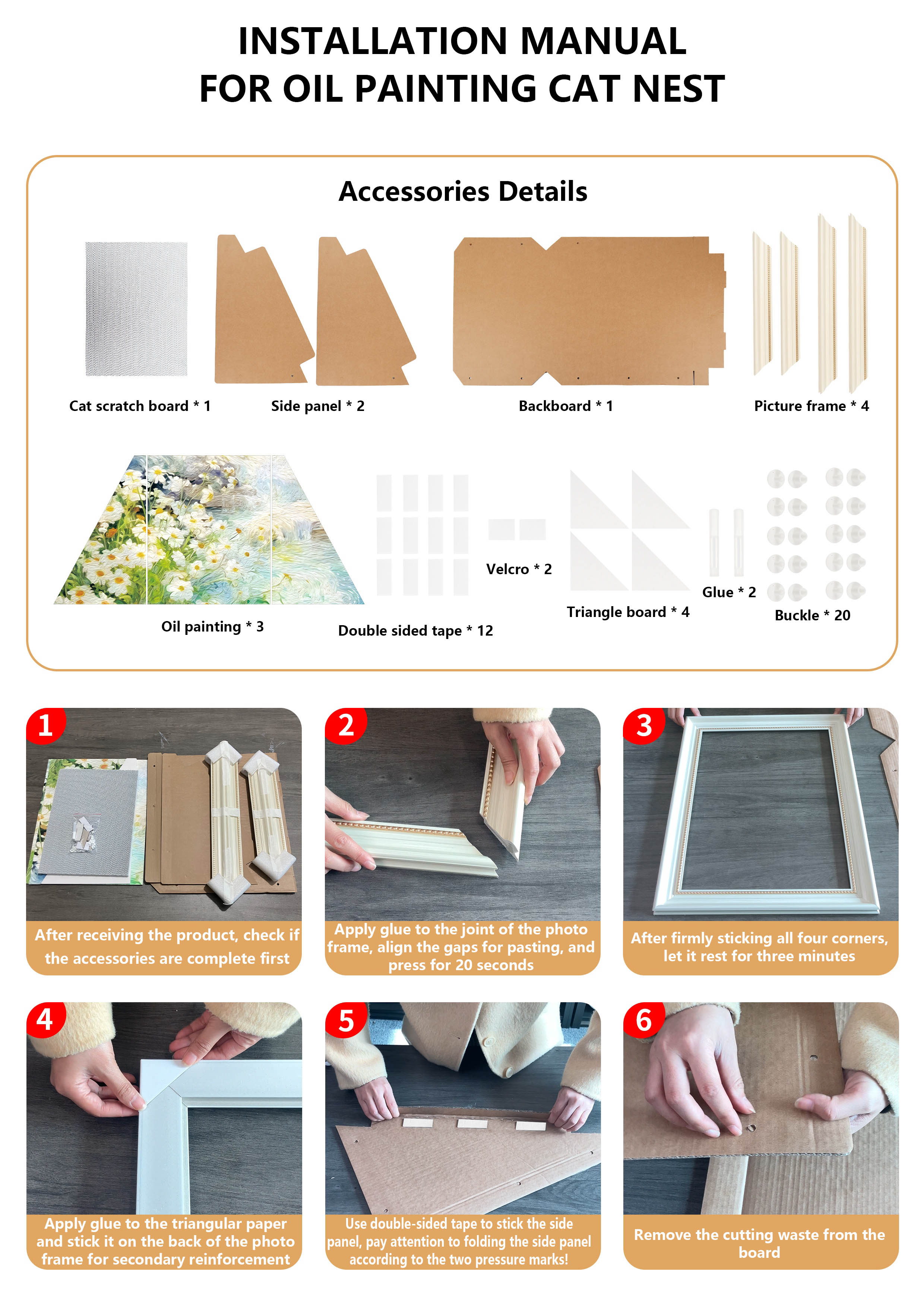 INSTALLATION MANUAL
FOR OIL PAINTING CAT NEST

Accessories Details

Cat scratch board * 1

Side panel * 2

Backboard * 1

Picture frame * 4

Oil painting * 3

Double sided tape * 12

Velcro * 2

Triangle board * 4

Glue * 2

Buckle * 20

1
After receiving the product, check if the accessories are complete first

2
Apply glue to the joint of the photo frame, align the gaps for pasting, and press for 20 seconds

3
After firmly sticking all four corners, let it rest for three minutes

4
Apply glue to the triangular paper and stick it on the back of the photo frame for secondary reinforcement

5
Use double-sided tape to stick the side panel, pay attention to folding the side panel according to the two pressure marks!

6
Remove the cutting waste from the board