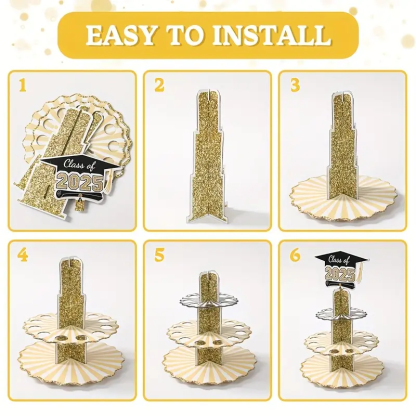 EASY TO INSTALL

1

Class of
2025

2

3

4

5

6

Class of
2025