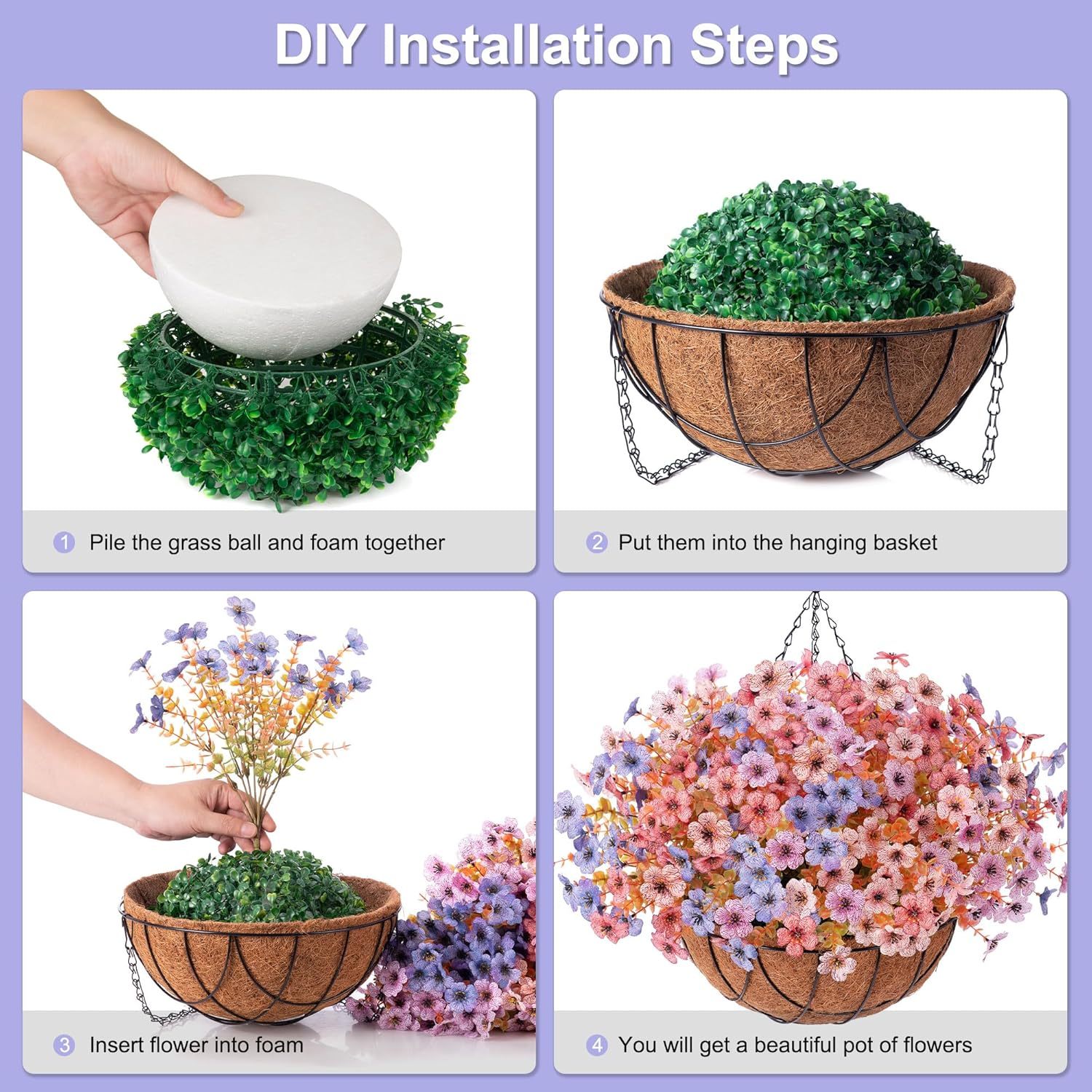 DIY Installation Steps

1 Pile the grass ball and foam together

2 Put them into the hanging basket

3 Insert flower into foam

4 You will get a beautiful pot of flowers