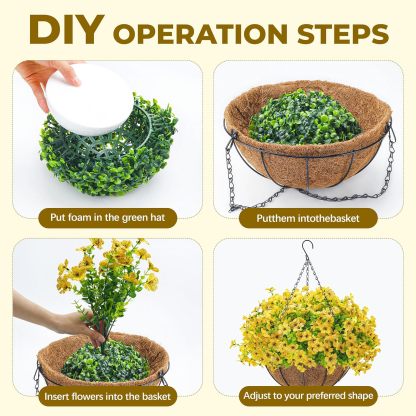 DIY OPERATION STEPS

Put foam in the green hat

Putthem intothebasket

Insert flowers into the basket

Adjust to your preferred shape