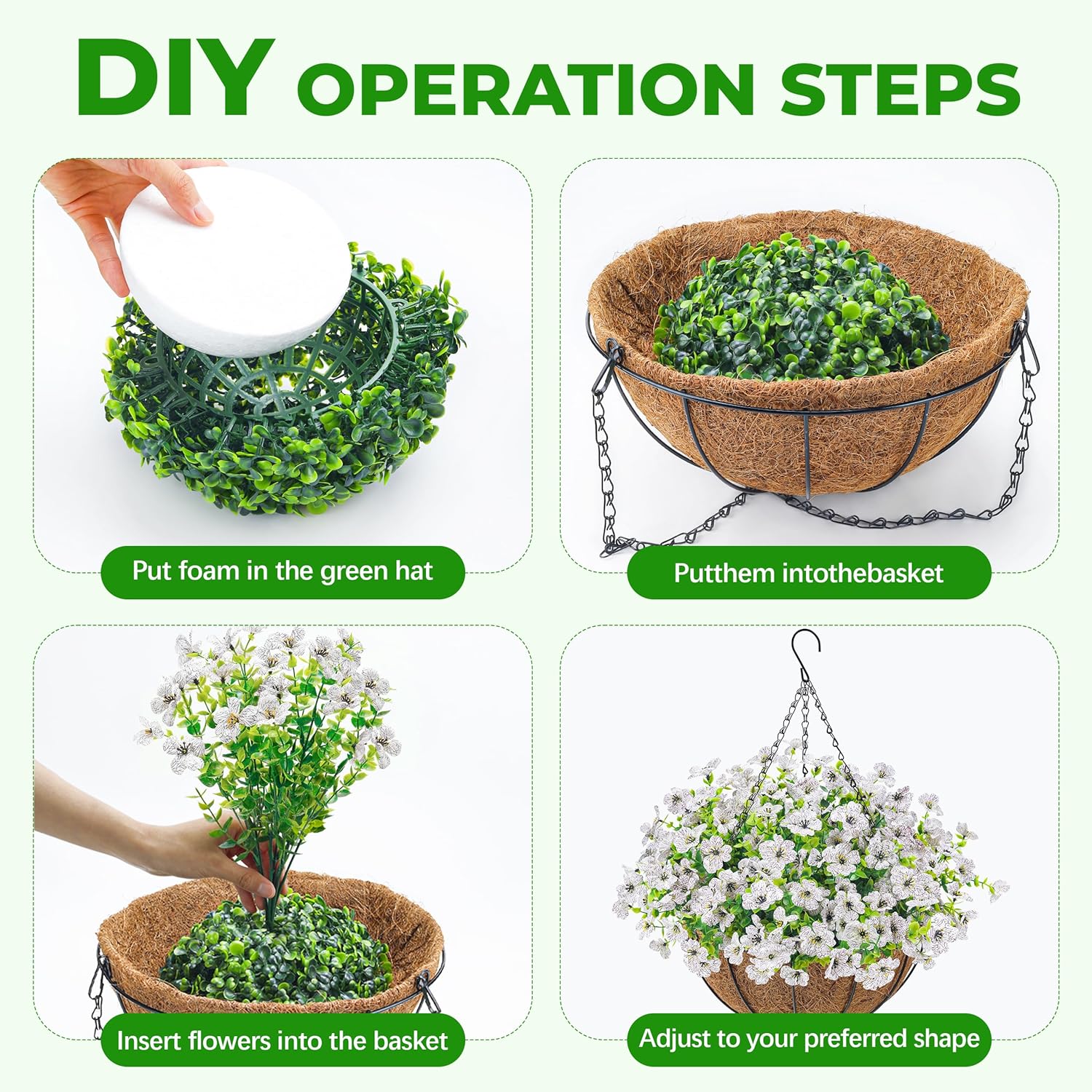 DIY OPERATION STEPS

Put foam in the green hat

Putthem intothebasket

Insert flowers into the basket

Adjust to your preferred shape