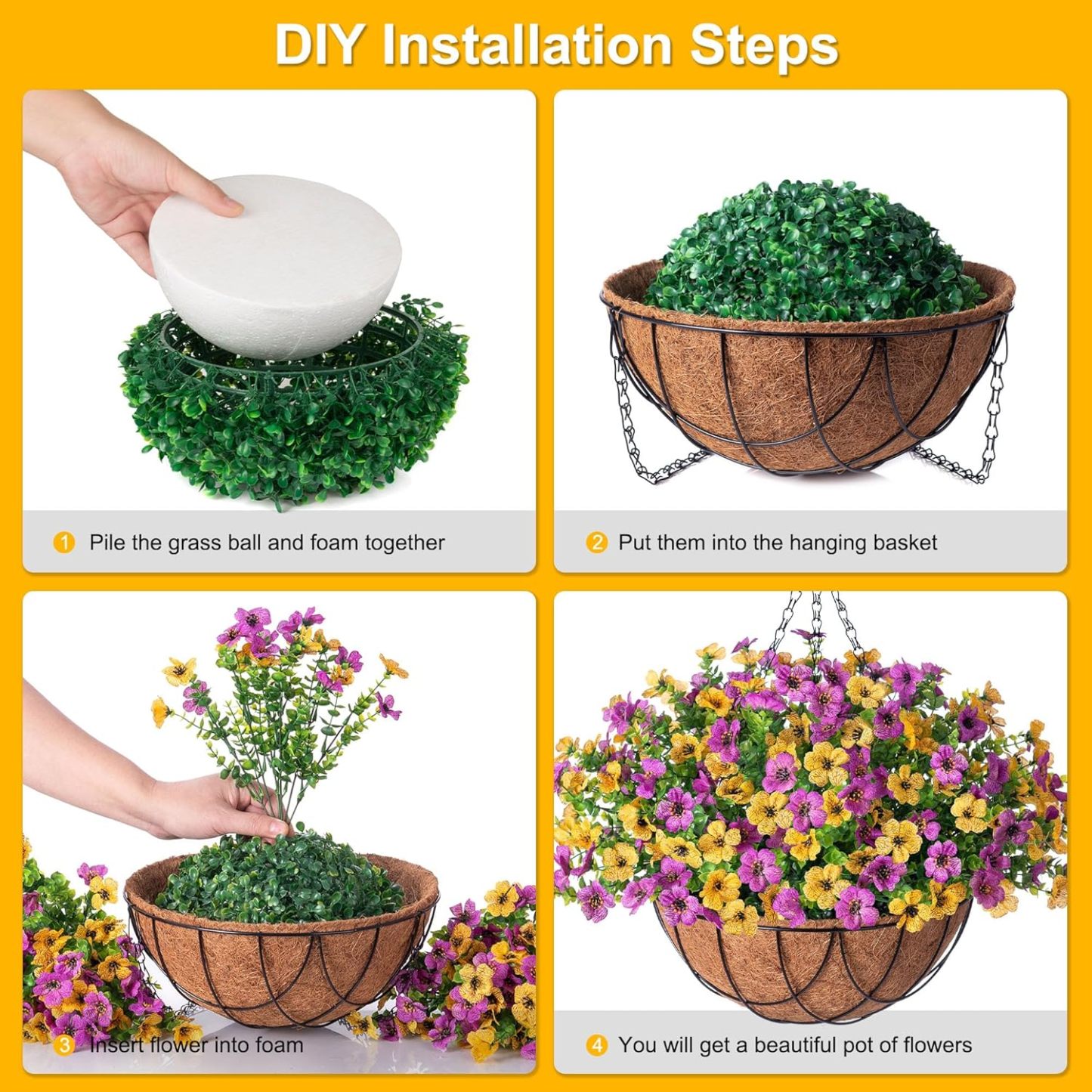 DIY Installation Steps

1 Pile the grass ball and foam together

2 Put them into the hanging basket

3 Insert flower into foam

4 You will get a beautiful pot of flowers