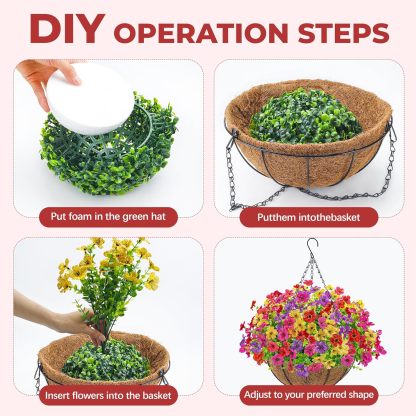 DIY OPERATION STEPS

Put foam in the green hat

Putthem intothebasket

Insert flowers into the basket

Adjust to your preferred shape