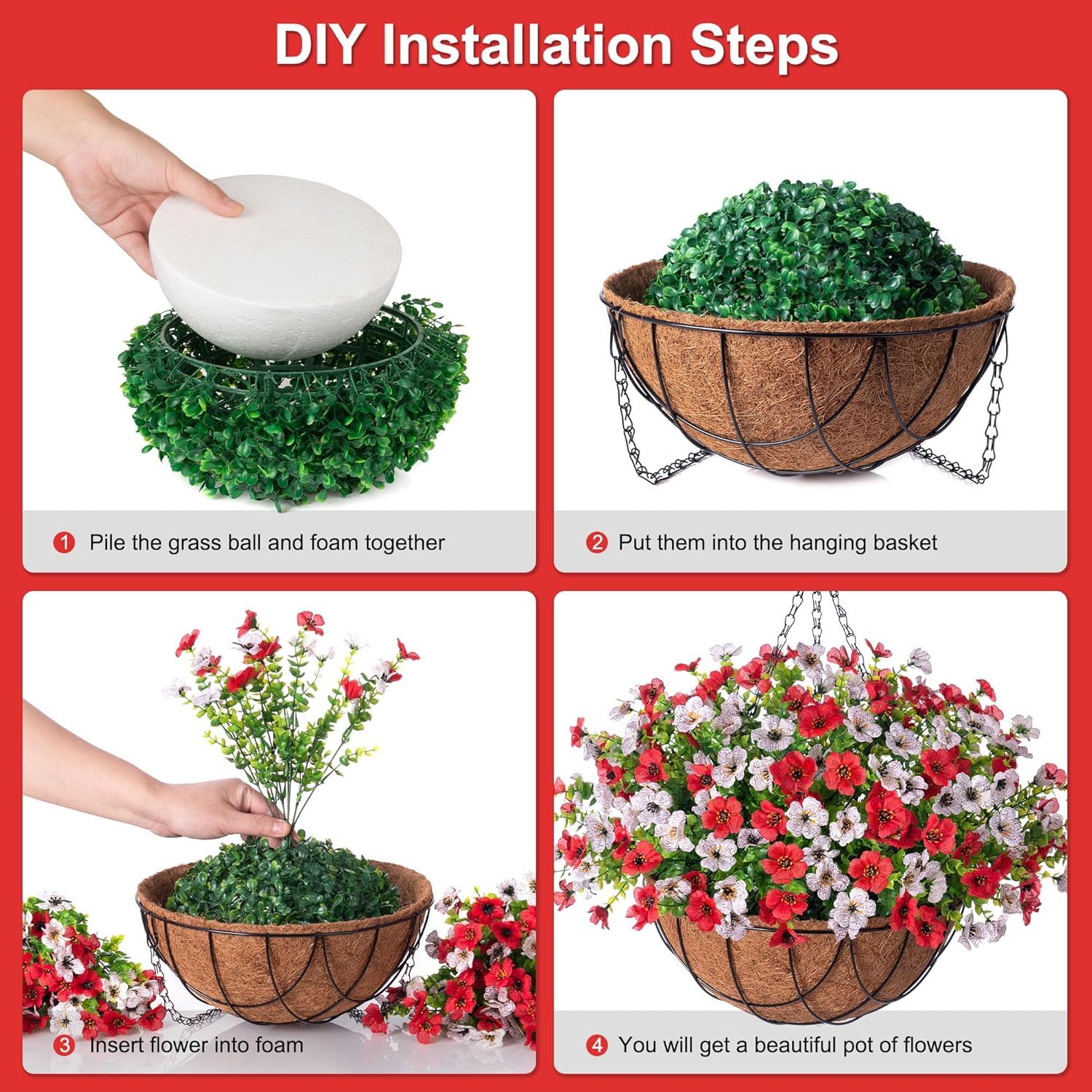 DIY Installation Steps

1 Pile the grass ball and foam together

2 Put them into the hanging basket

3 Insert flower into foam

4 You will get a beautiful pot of flowers