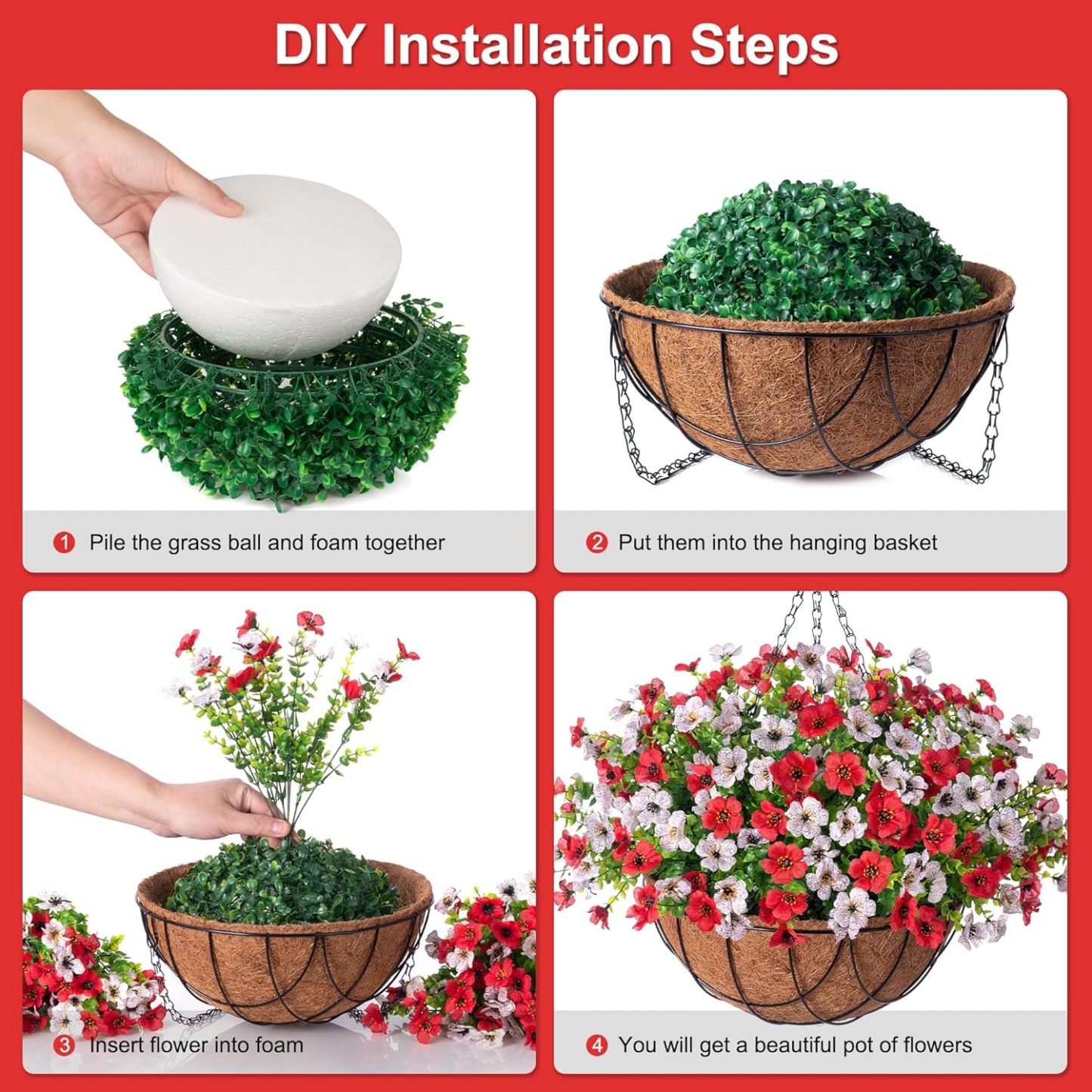 DIY Installation Steps

1 Pile the grass ball and foam together

2 Put them into the hanging basket

3 Insert flower into foam

4 You will get a beautiful pot of flowers