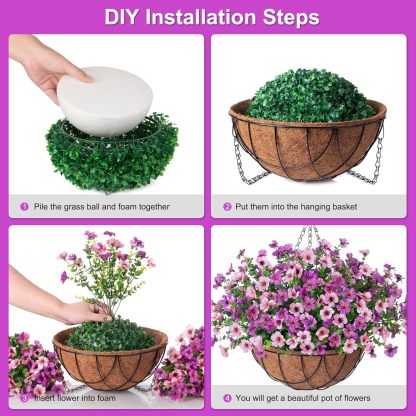 DIY Installation Steps

1 Pile the grass ball and foam together

2 Put them into the hanging basket

3 Insert flower into foam

4 You will get a beautiful pot of flowers