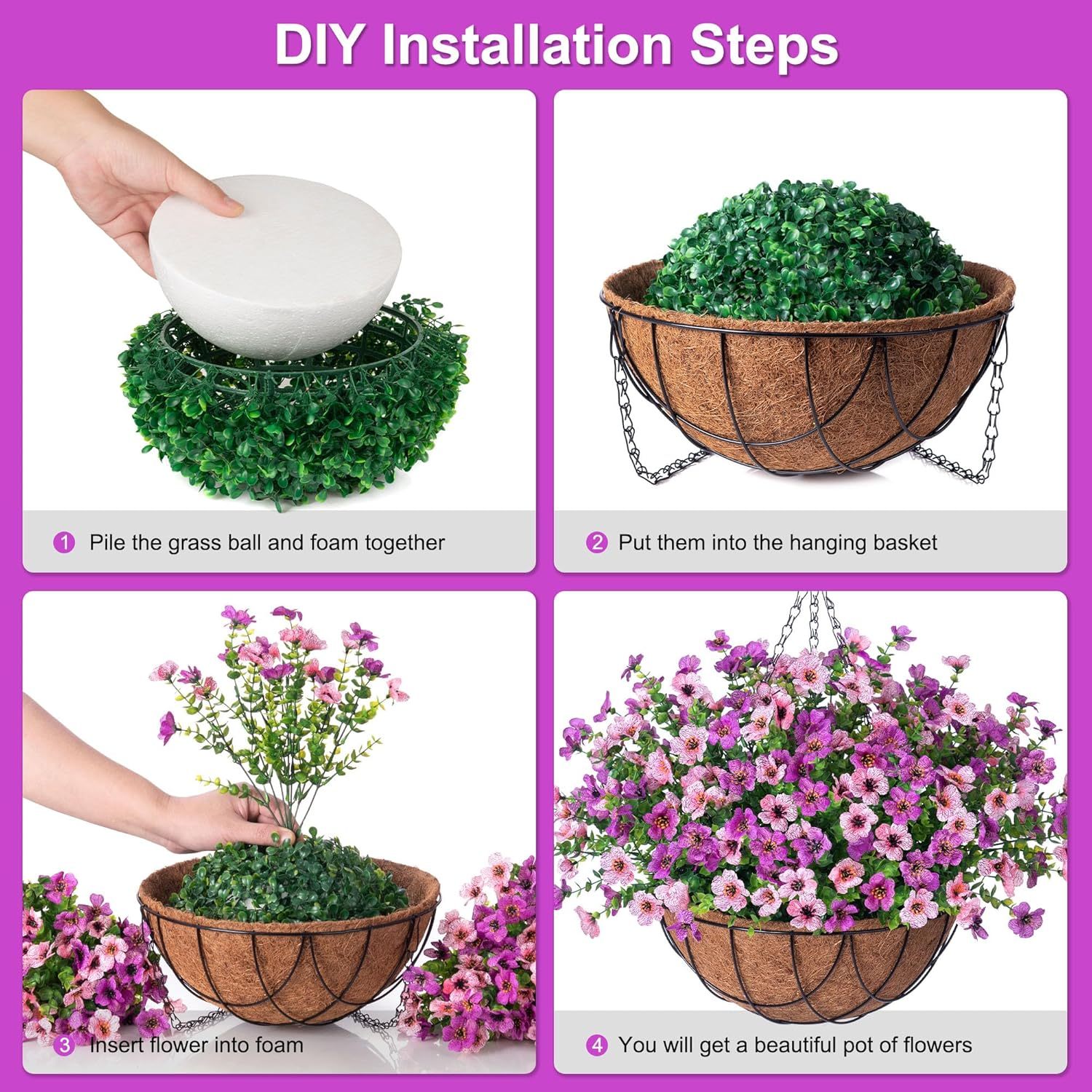 DIY Installation Steps

1 Pile the grass ball and foam together

2 Put them into the hanging basket

3 Insert flower into foam

4 You will get a beautiful pot of flowers