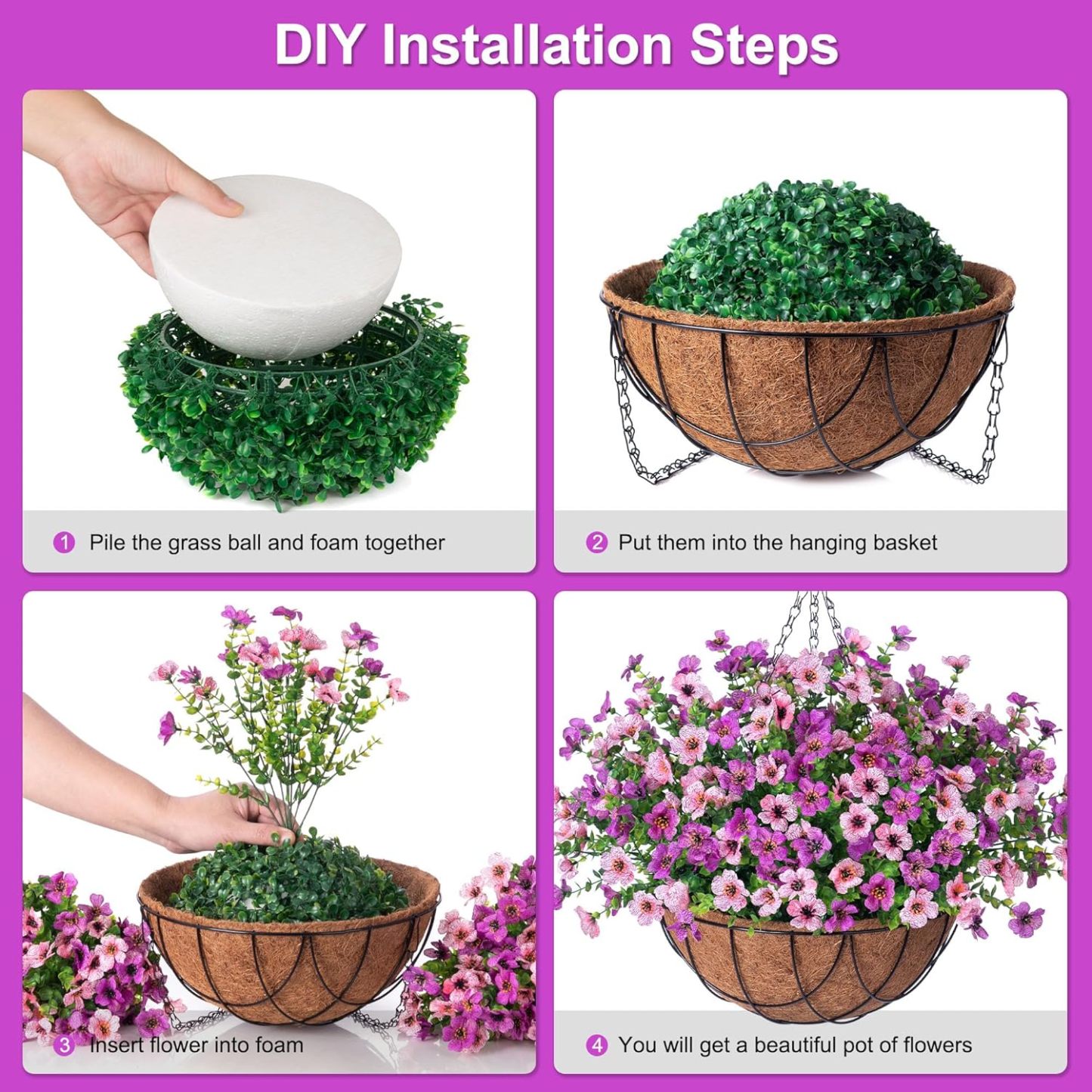 DIY Installation Steps

1 Pile the grass ball and foam together

2 Put them into the hanging basket

3 Insert flower into foam

4 You will get a beautiful pot of flowers