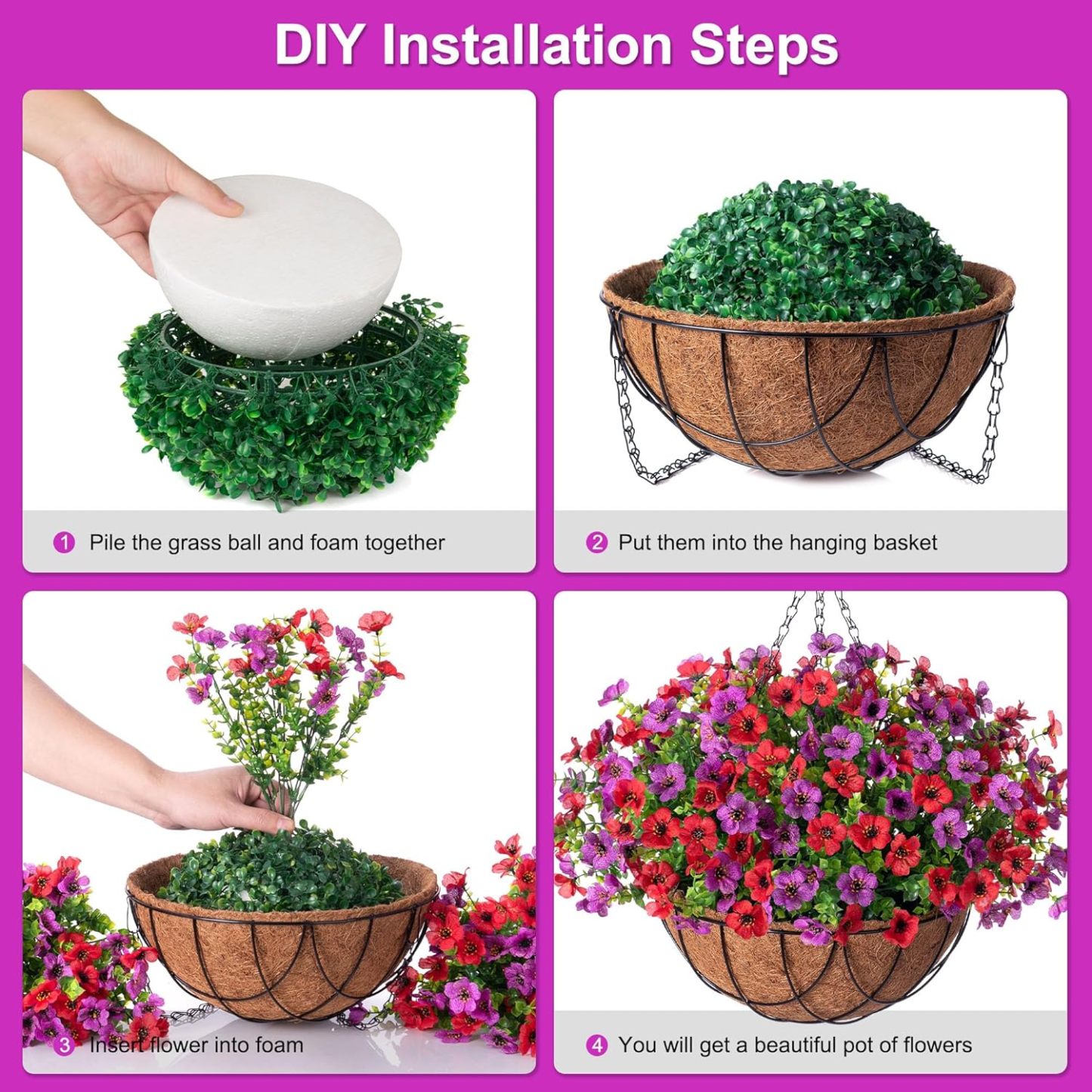 DIY Installation Steps

1 Pile the grass ball and foam together

2 Put them into the hanging basket

3 Insert flower into foam

4 You will get a beautiful pot of flowers