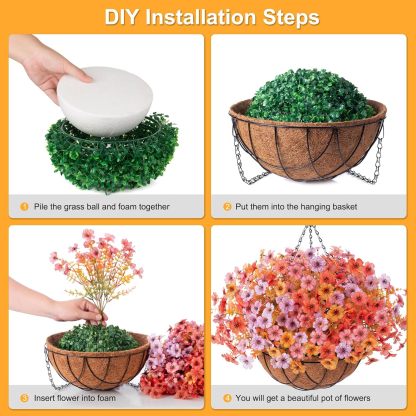 DIY Installation Steps

1 Pile the grass ball and foam together

2 Put them into the hanging basket

3 Insert flower into foam

4 You will get a beautiful pot of flowers