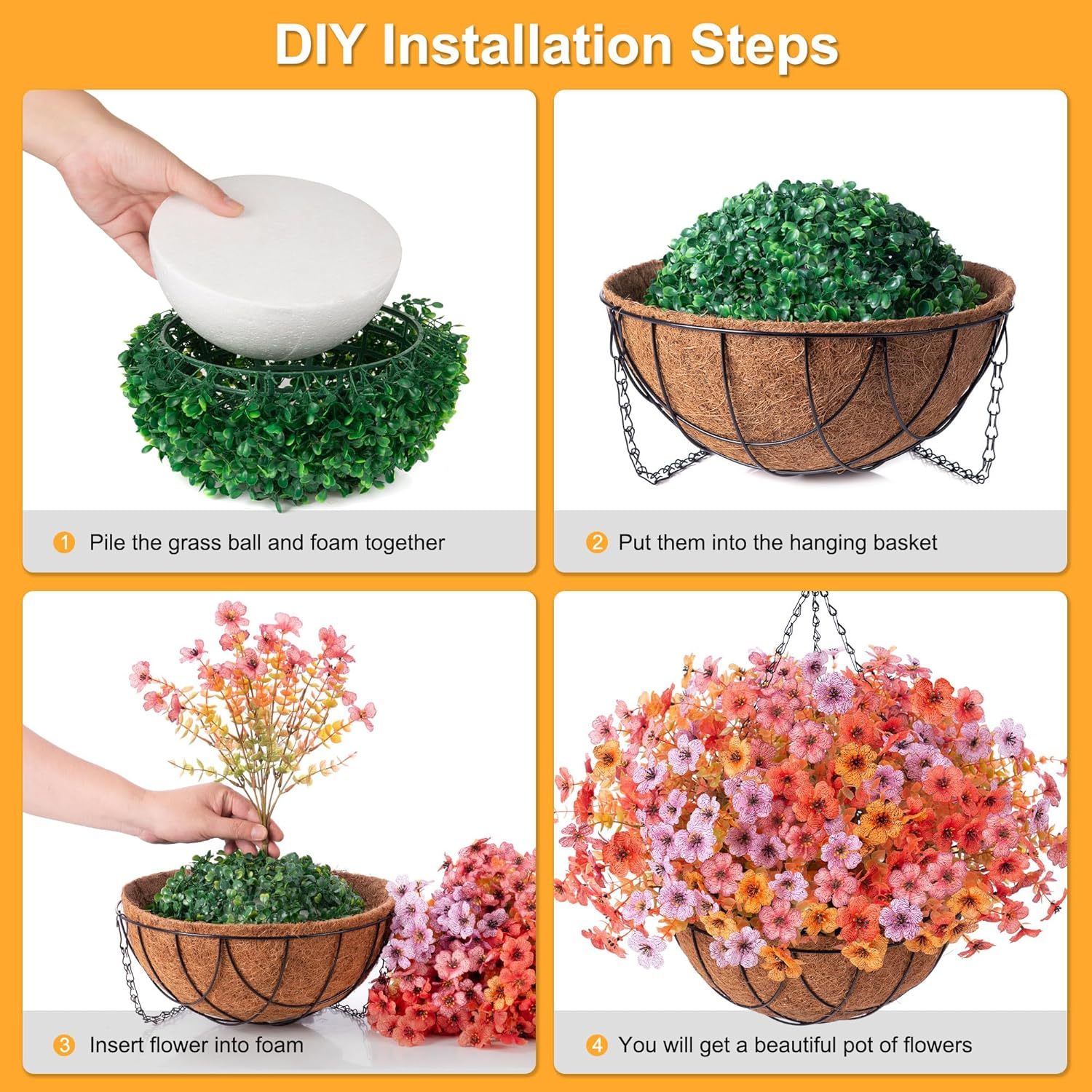 DIY Installation Steps

1 Pile the grass ball and foam together

2 Put them into the hanging basket

3 Insert flower into foam

4 You will get a beautiful pot of flowers