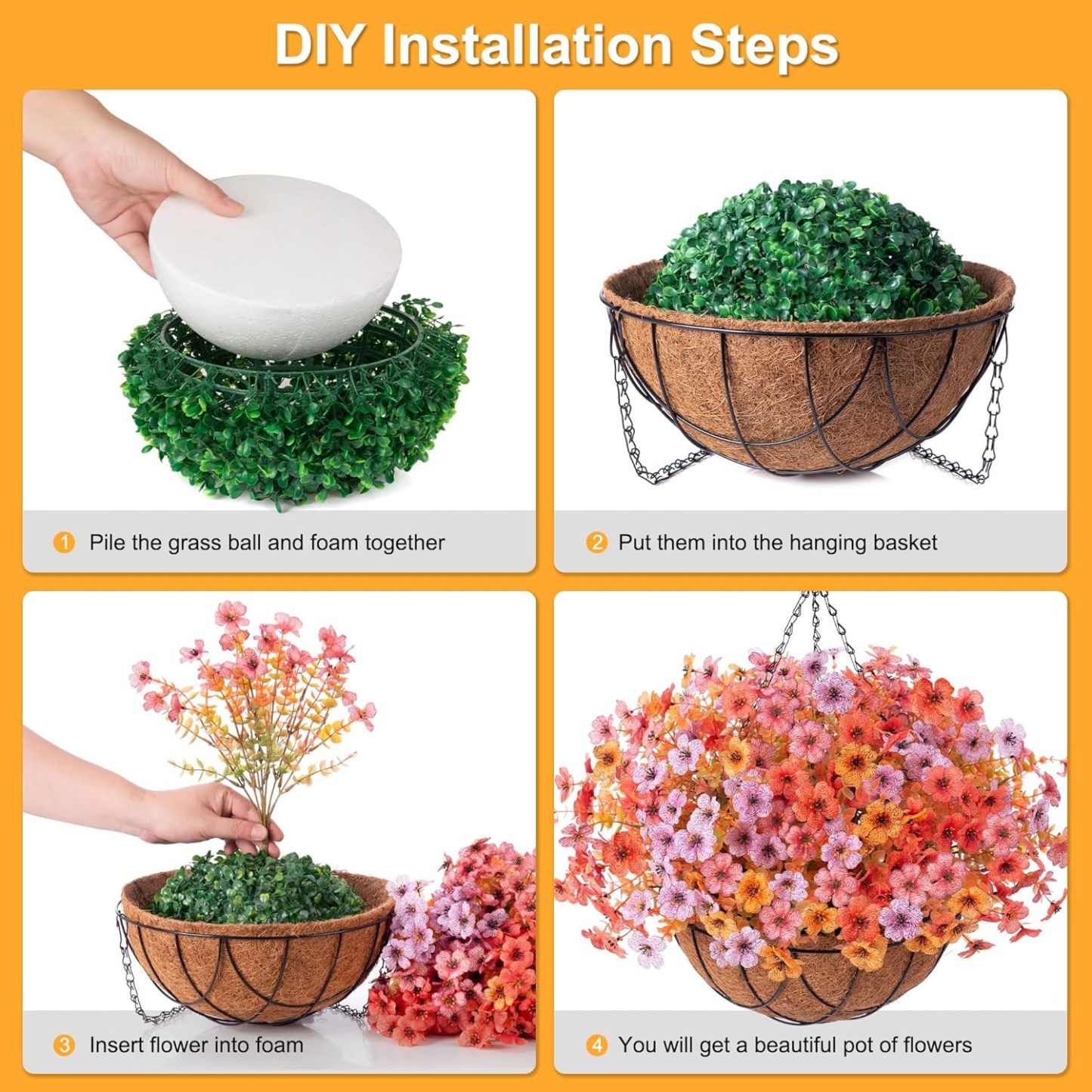 DIY Installation Steps

1 Pile the grass ball and foam together

2 Put them into the hanging basket

3 Insert flower into foam

4 You will get a beautiful pot of flowers