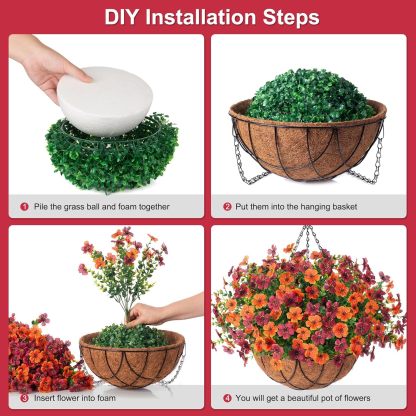 DIY Installation Steps

1 Pile the grass ball and foam together

2 Put them into the hanging basket

3 Insert flower into foam

4 You will get a beautiful pot of flowers