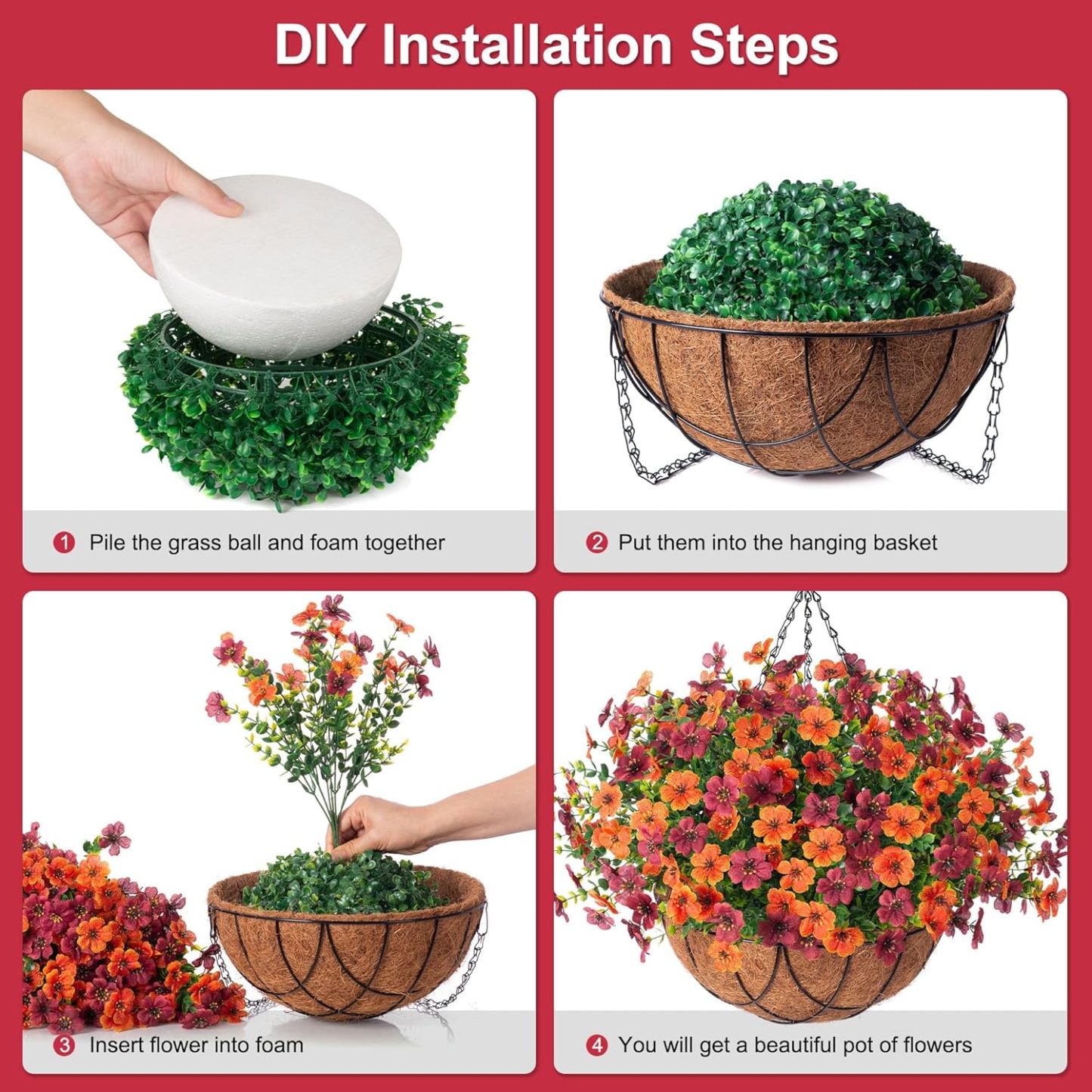 DIY Installation Steps

1 Pile the grass ball and foam together

2 Put them into the hanging basket

3 Insert flower into foam

4 You will get a beautiful pot of flowers