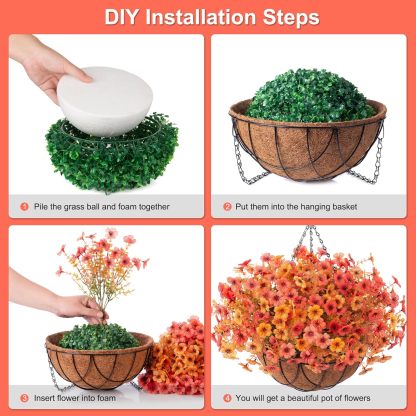 DIY Installation Steps

1 Pile the grass ball and foam together

2 Put them into the hanging basket

3 Insert flower into foam

4 You will get a beautiful pot of flowers