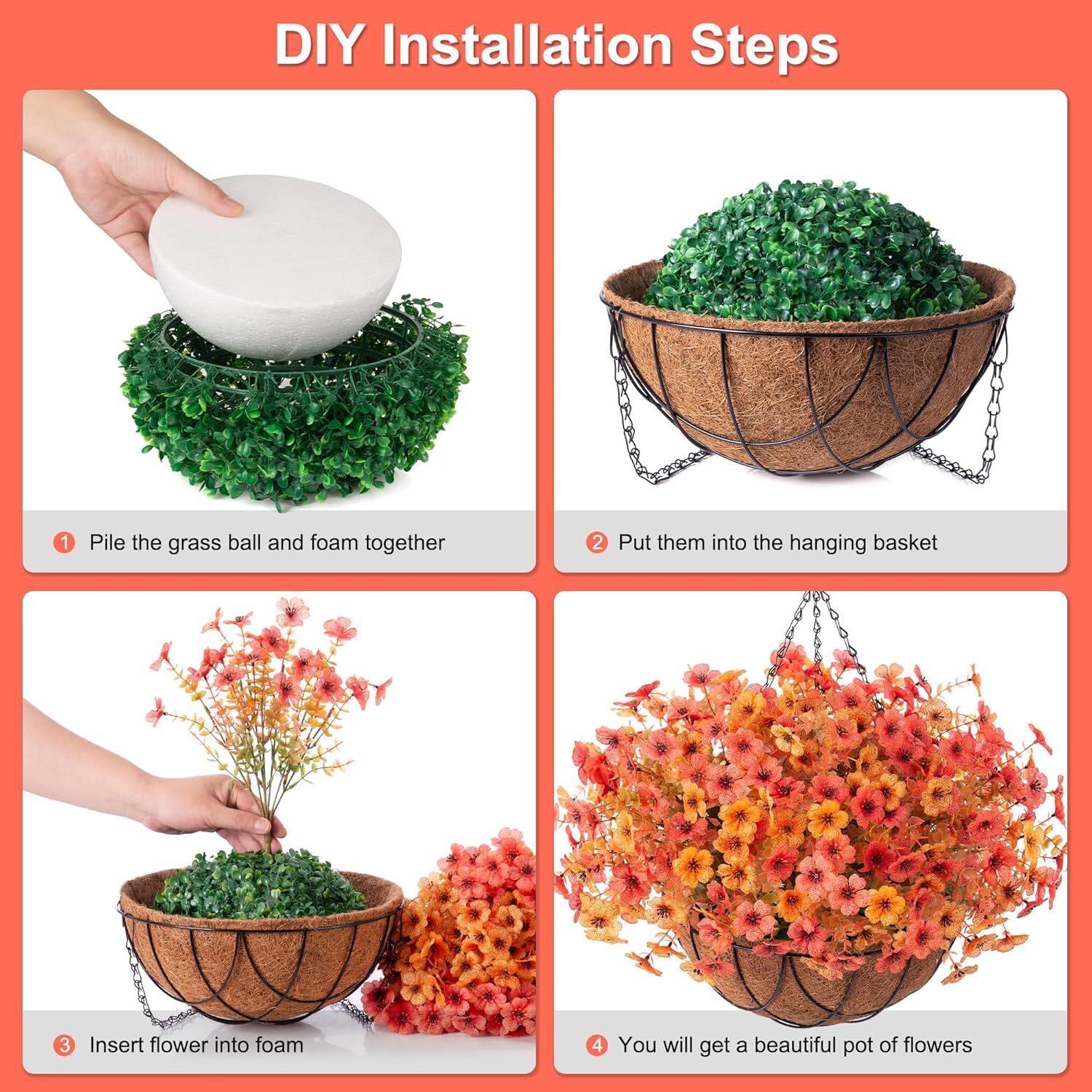 DIY Installation Steps

1 Pile the grass ball and foam together

2 Put them into the hanging basket

3 Insert flower into foam

4 You will get a beautiful pot of flowers