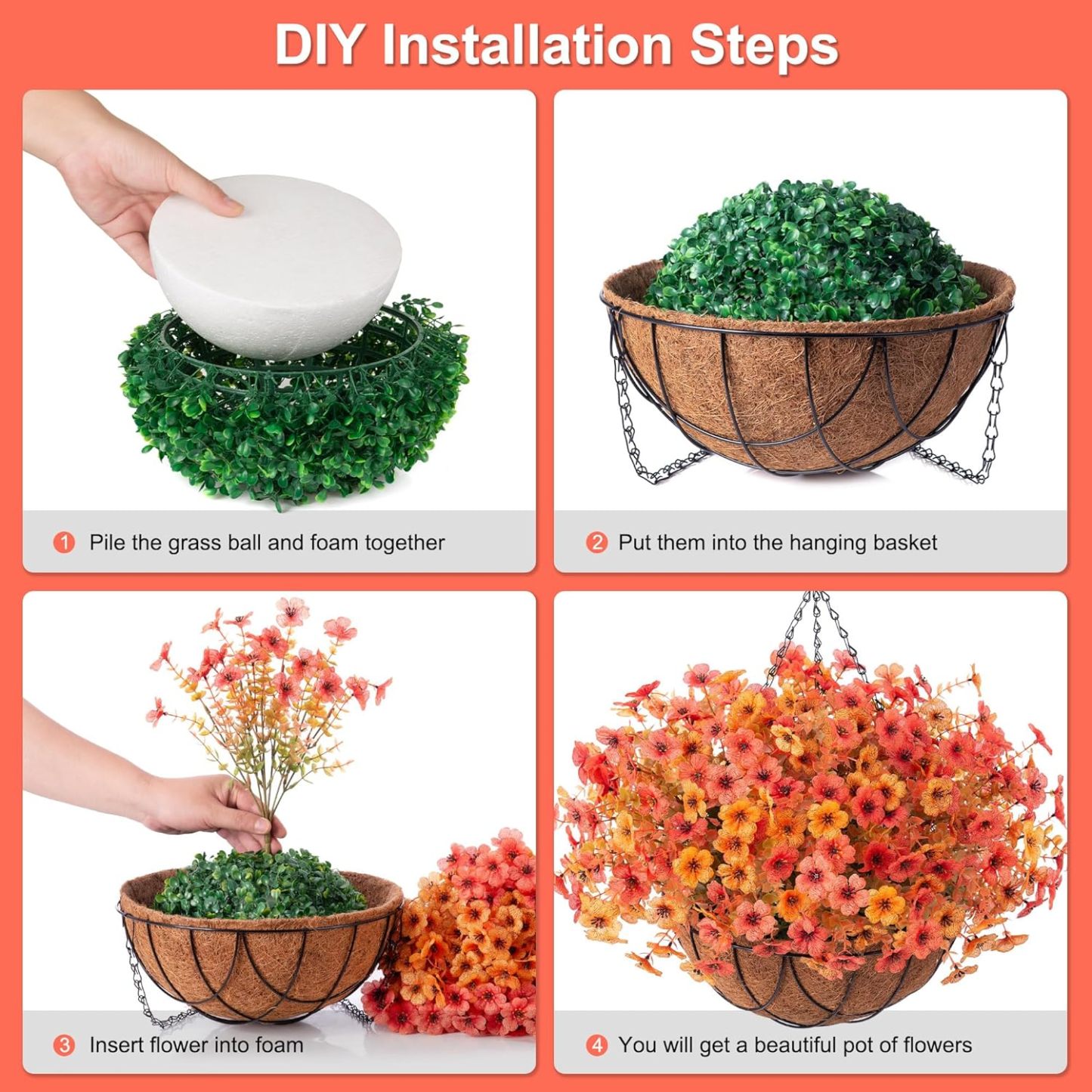 DIY Installation Steps

1 Pile the grass ball and foam together

2 Put them into the hanging basket

3 Insert flower into foam

4 You will get a beautiful pot of flowers