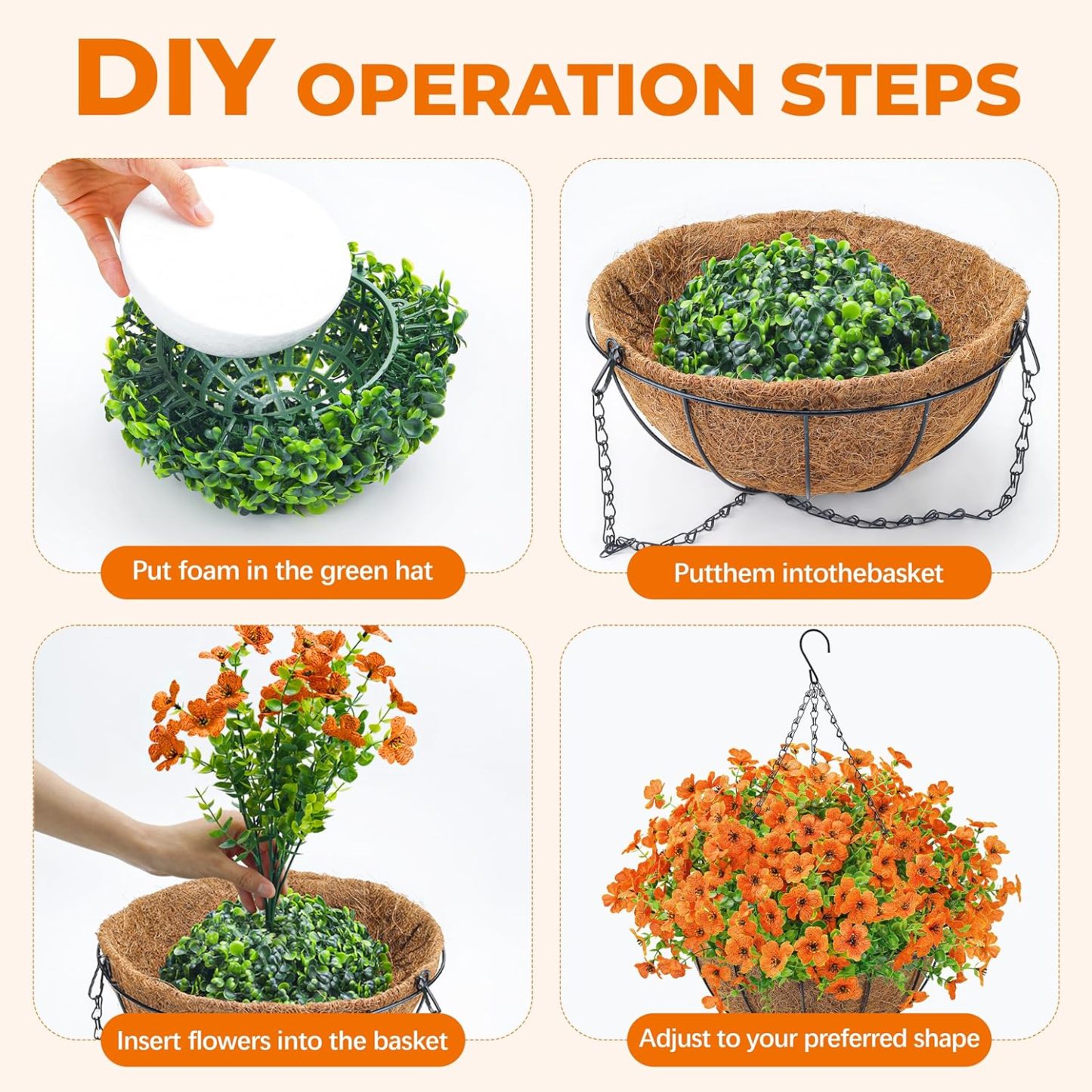 DIY OPERATION STEPS

Put foam in the green hat

Putthem intothebasket

Insert flowers into the basket

Adjust to your preferred shape