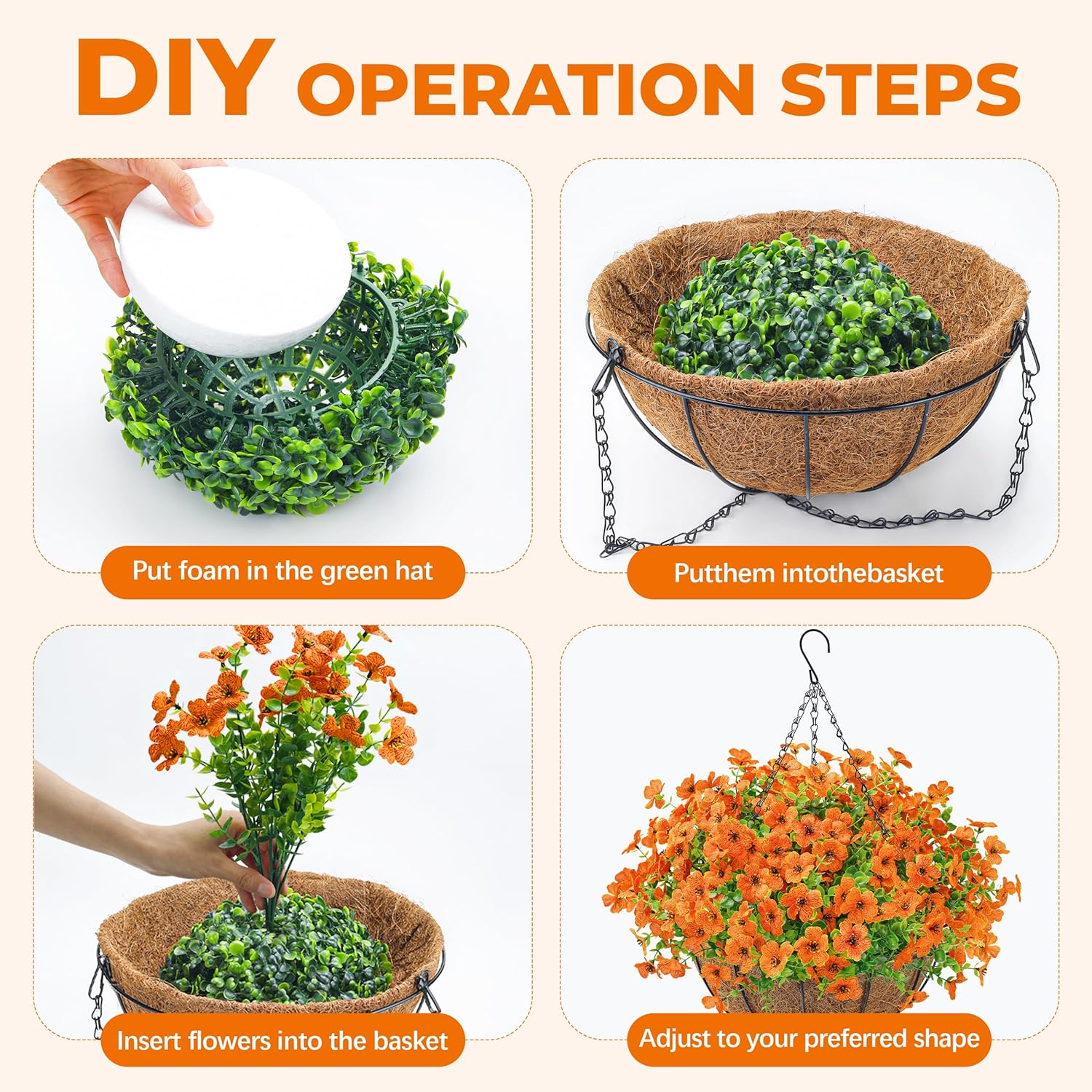 DIY OPERATION STEPS

Put foam in the green hat

Putthem intothebasket

Insert flowers into the basket

Adjust to your preferred shape