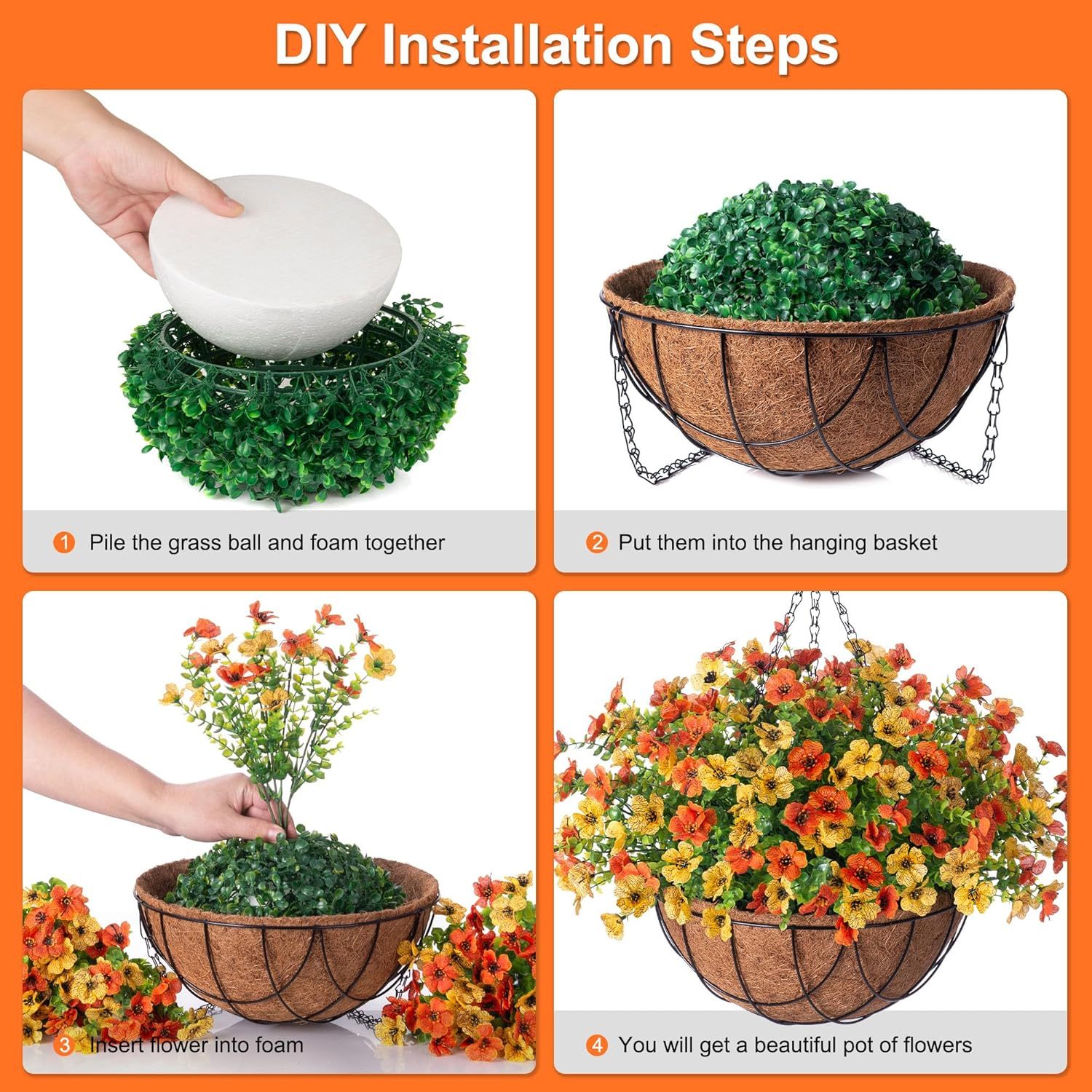 DIY Installation Steps

1 Pile the grass ball and foam together

2 Put them into the hanging basket

3 Insert flower into foam

4 You will get a beautiful pot of flowers