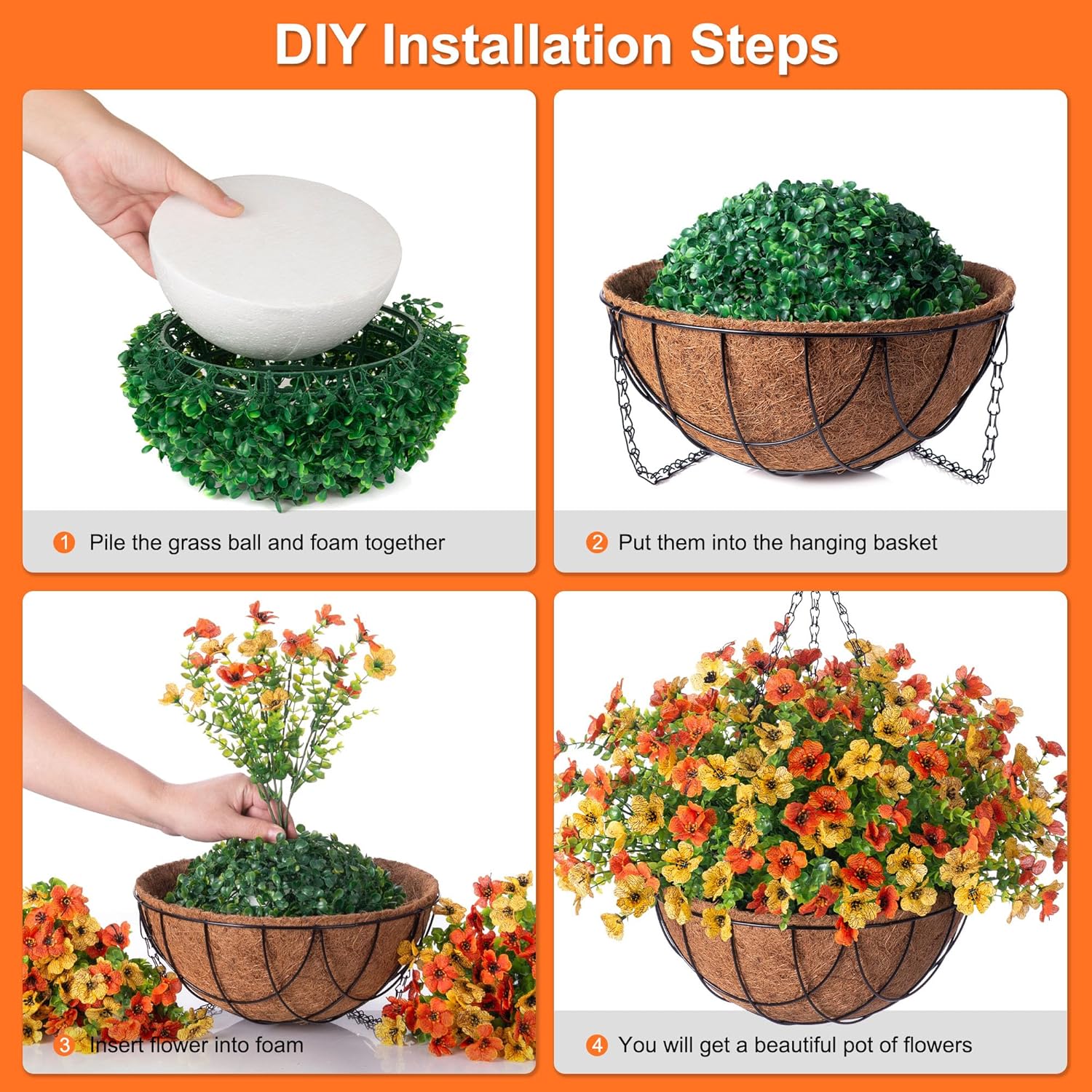 DIY Installation Steps

1 Pile the grass ball and foam together

2 Put them into the hanging basket

3 Insert flower into foam

4 You will get a beautiful pot of flowers