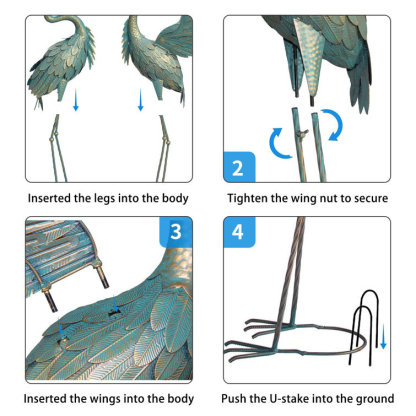 Inserted the legs into the body

2

Tighten the wing nut to secure

3

Inserted the wings into the body

4

Push the U-stake into the ground