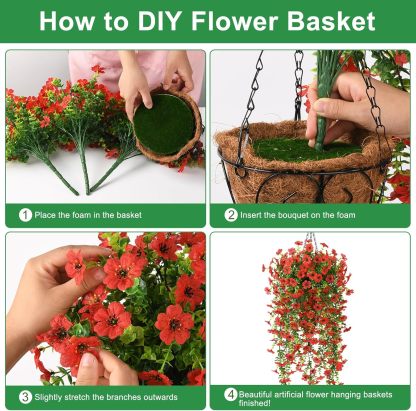 How to DIY Flower Basket

1 Place the foam in the basket

2 Insert the bouquet on the foam

3 Slightly stretch the branches outwards

4 Beautiful artificial flower hanging baskets finished!