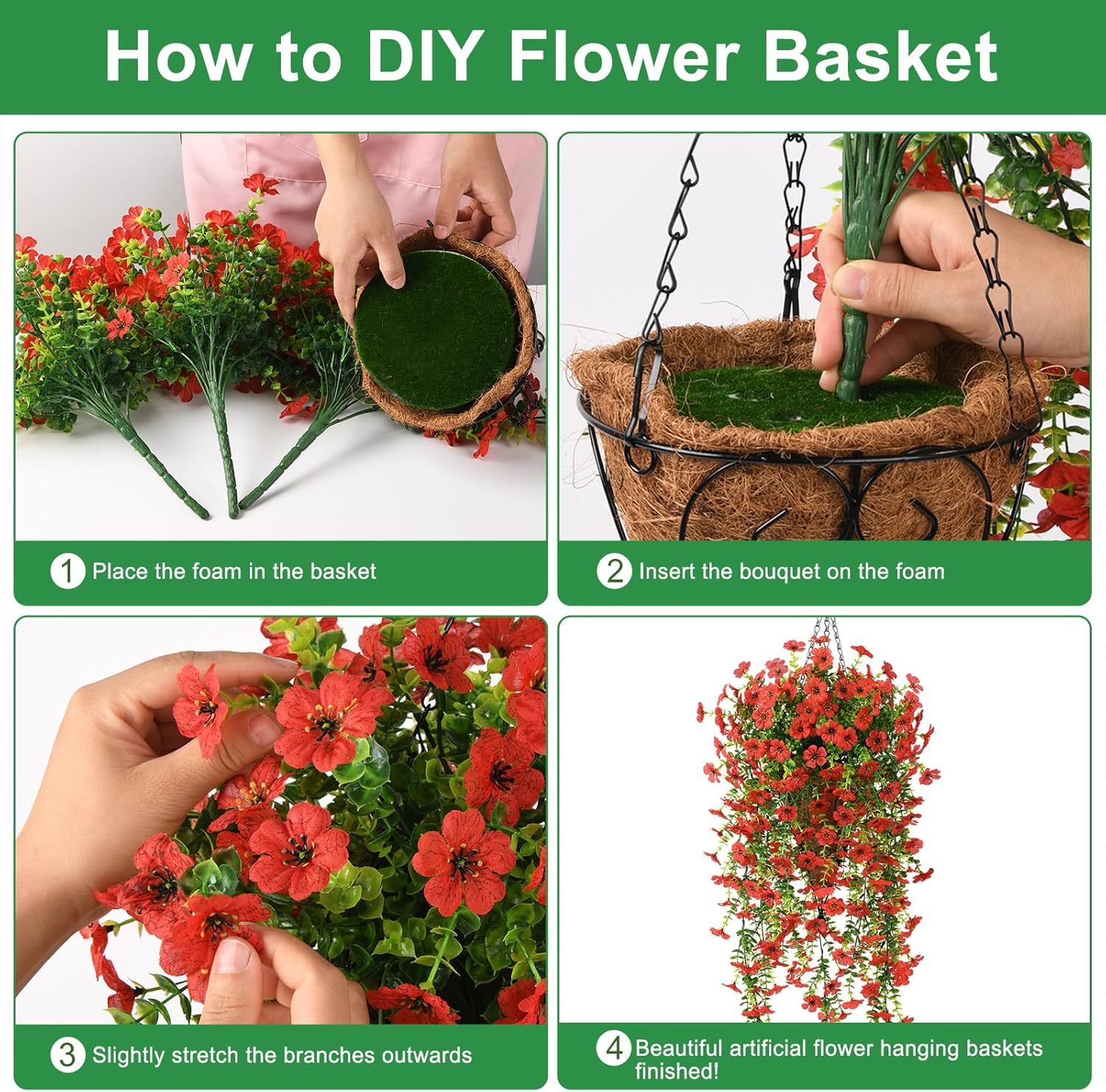 How to DIY Flower Basket

1 Place the foam in the basket

2 Insert the bouquet on the foam

3 Slightly stretch the branches outwards

4 Beautiful artificial flower hanging baskets finished!