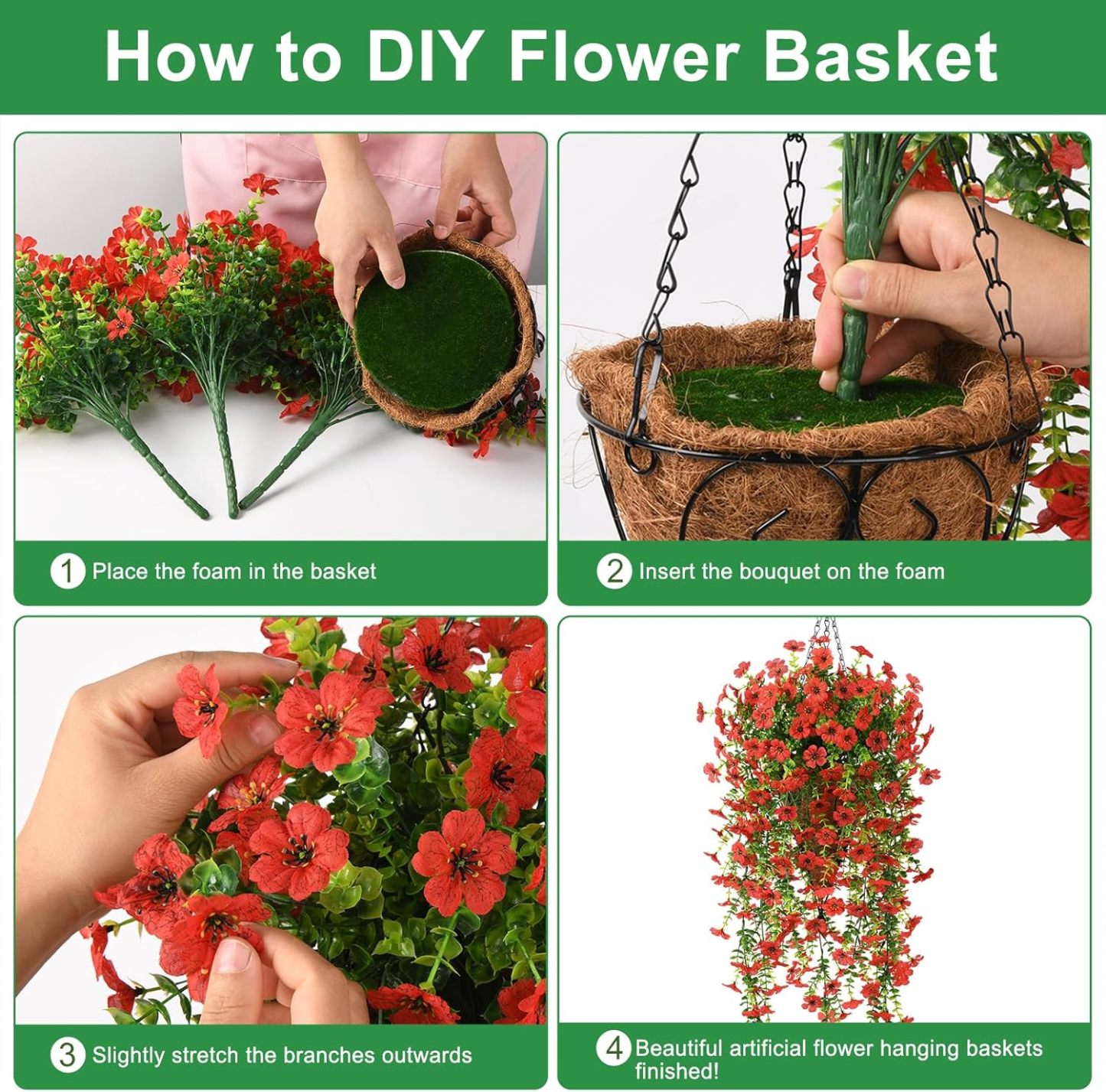 How to DIY Flower Basket

1 Place the foam in the basket

2 Insert the bouquet on the foam

3 Slightly stretch the branches outwards

4 Beautiful artificial flower hanging baskets finished!