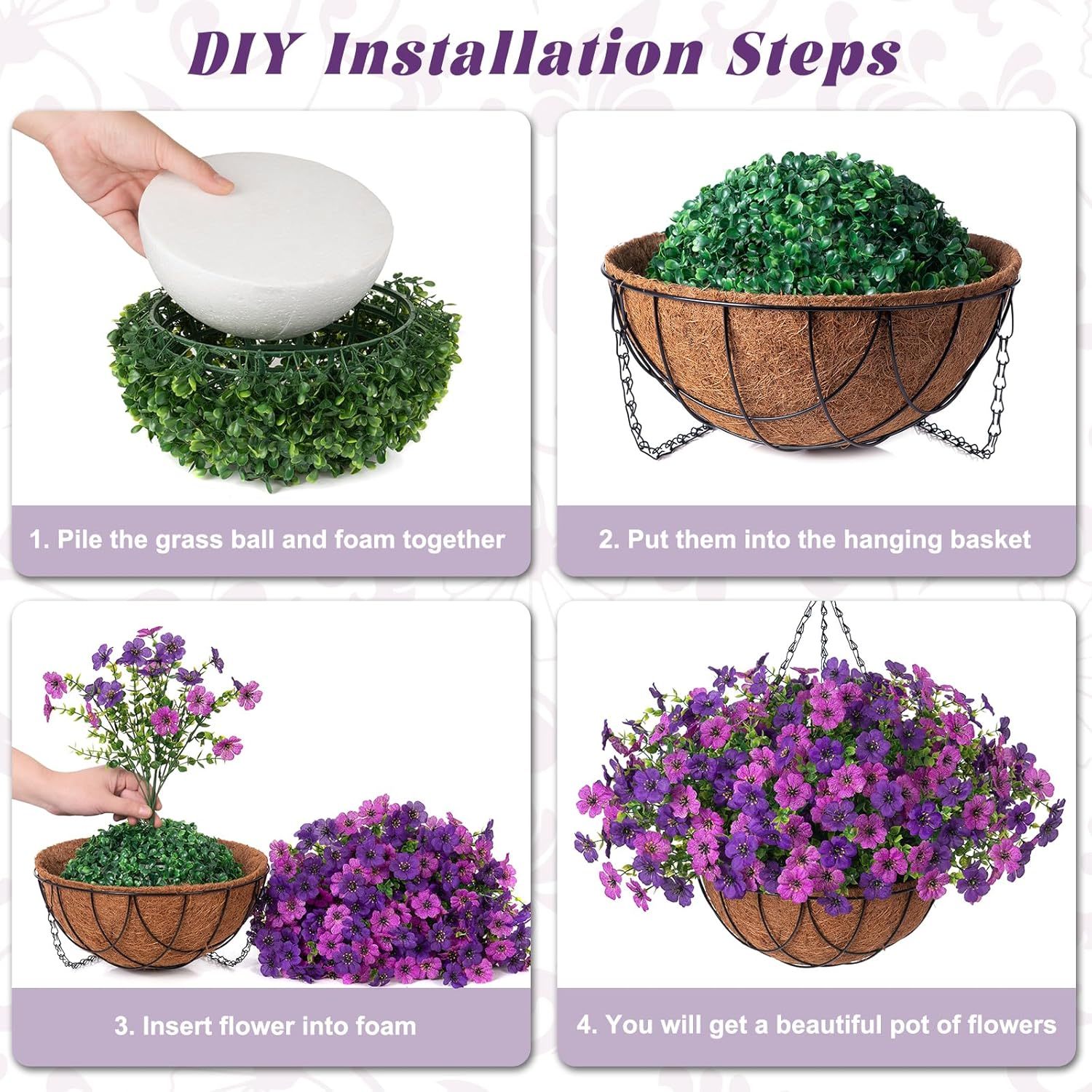 DIY Installation Steps

1. Pile the grass ball and foam together

2. Put them into the hanging basket

3. Insert flower into foam

4. You will get a beautiful pot of flowers